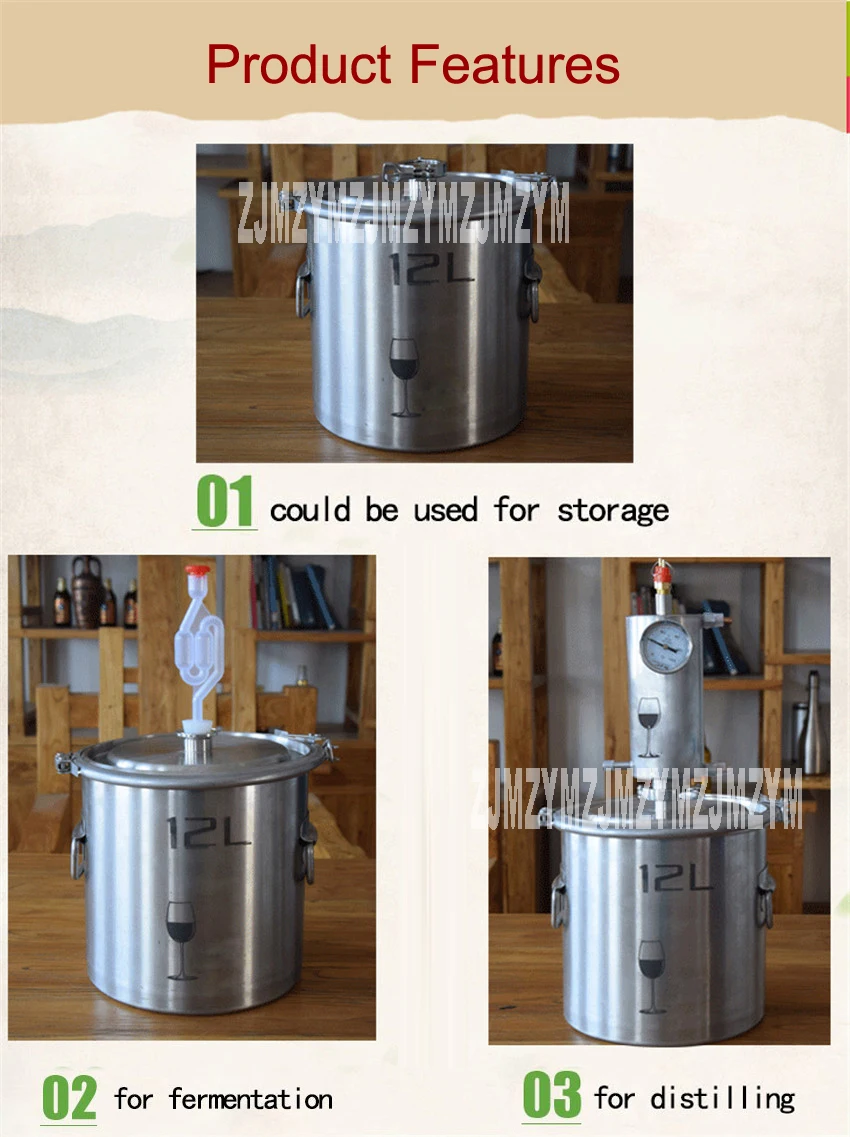 Product Features

ZJMZYMZJMZYMZJMZYM

12L

01 could be used for storage

12L

JMZYMZJMZYMZJMZYM

12L

02 for fermentation

03 for distilling