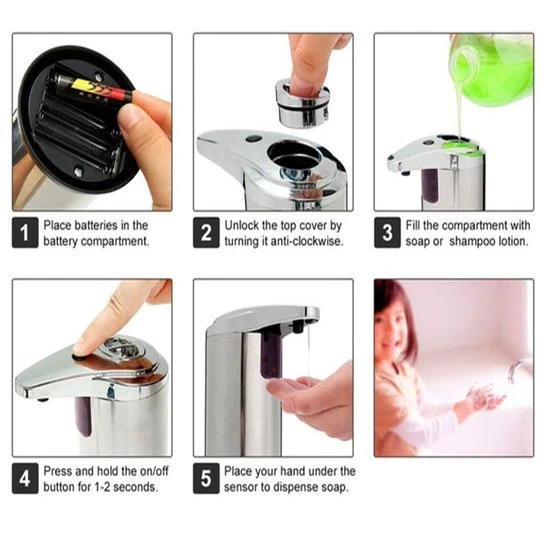 1 Place batteries in the battery compartment.

2 Unlock the top cover by turning it anti-clockwise.

3 Fill the compartment with soap or shampoo lotion.

4 Press and hold the on/off button for 1-2 seconds.

5 Place your hand under the sensor to dispense soap.