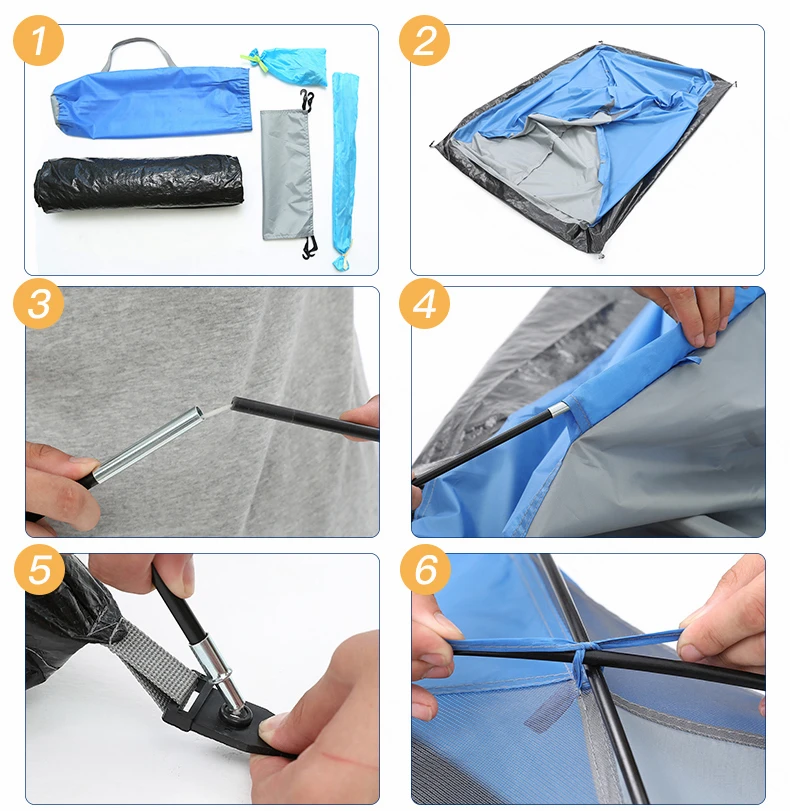 1

2

3

4

5

6