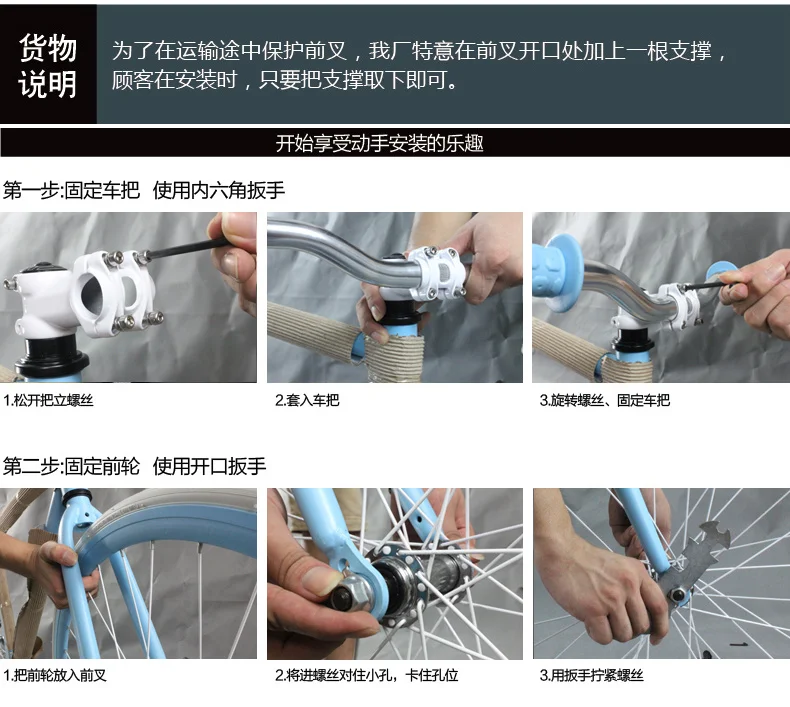 货物说明

为了在运输途中保护前叉，我厂特意在前叉开口处加上一根支撑，顾客在安装时，只要把支撑取下即可。

开始享受动手安装的乐趣

第一步:固定车把 使用内六角扳手

1.松开把立螺丝

2.套入车把

3.旋转螺丝、固定车把

第二步:固定前轮 使用开口扳手

1.把前轮放入前叉

2.将进螺丝对住小孔，卡住孔位

3.用扳手拧紧螺丝