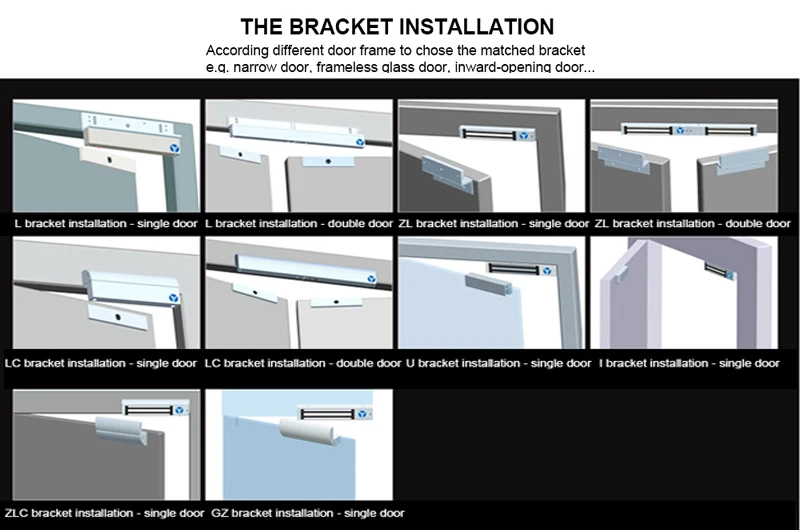 THE BRACKET INSTALLATION
According different door frame to chose the matched bracket
e.g. narrow door, frameless glass door, inward-opening door...

L bracket installation - single door
L bracket installation - double door
ZL bracket installation - single door
ZL bracket installation - double door

LC bracket installation - single door
LC bracket installation - double door
U bracket installation - single door
I bracket installation - single door

ZLC bracket installation - single door
GZ bracket installation - single door