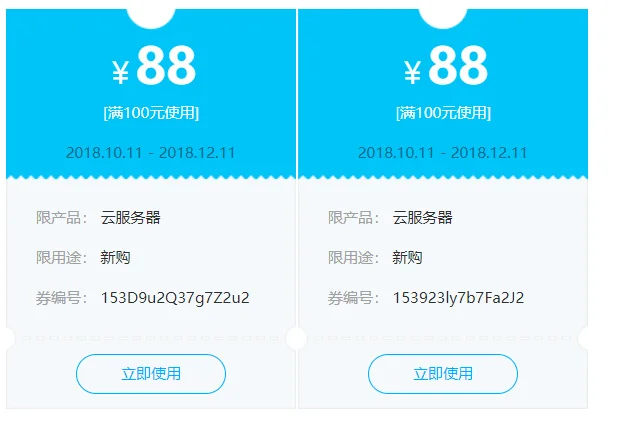 ¥88

[满100元使用]

2018.10.11 - 2018.12.11

限产品： 云服务器

限用途： 新购

券编号： 153D9u2Q37g7Z2u2

立即使用

¥88

[满100元使用]

2018.10.11 - 2018.12.11

限产品： 云服务器

限用途： 新购

券编号： 153923ly7b7Fa2J2

立即使用