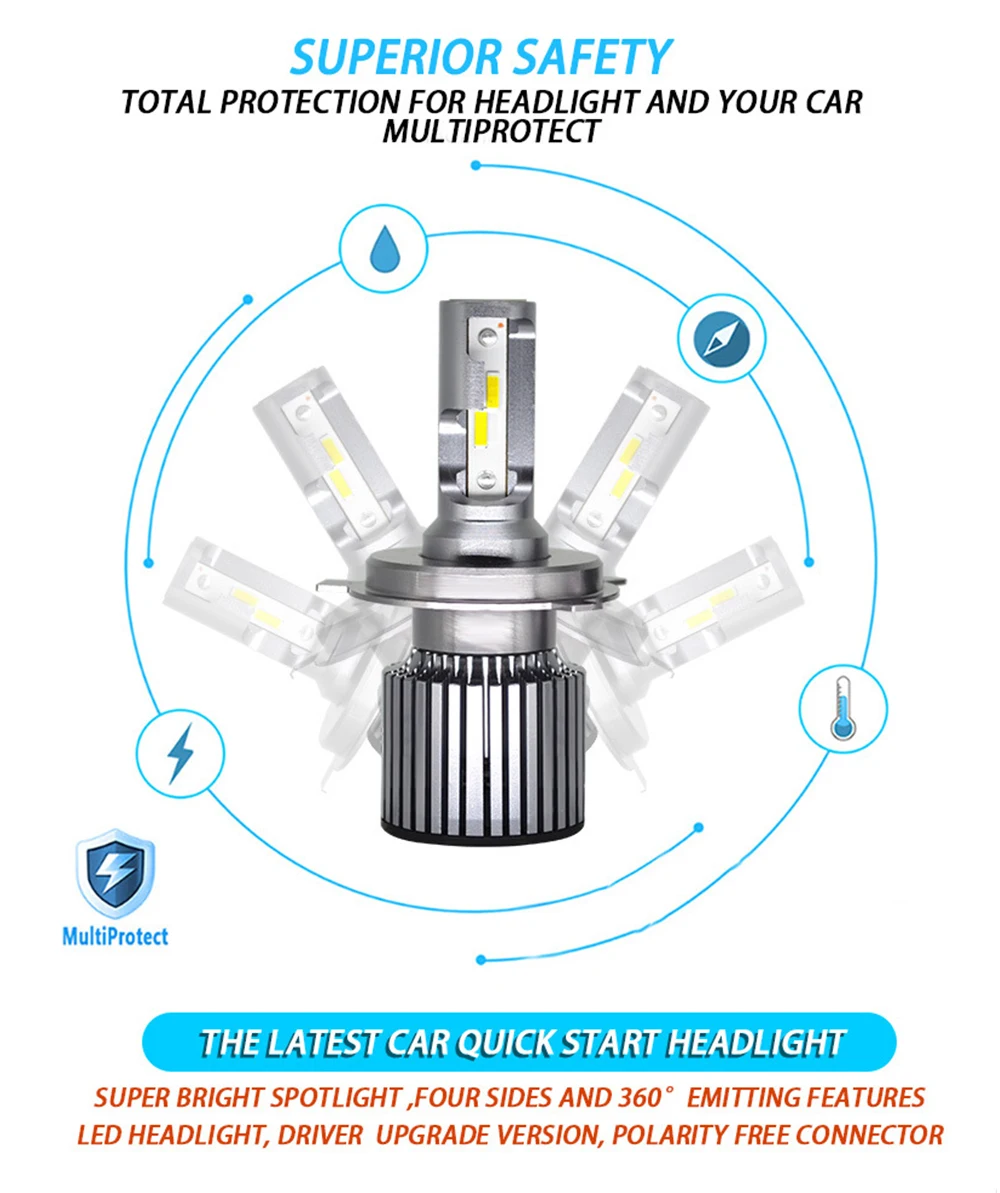 SUPERIOR SAFETY
TOTAL PROTECTION FOR HEADLIGHT AND YOUR CAR
MULTIPROTECT

MultiProtect

THE LATEST CAR QUICK START HEADLIGHT
SUPER BRIGHT SPOTLIGHT ,FOUR SIDES AND 360° EMITTING FEATURES
LED HEADLIGHT, DRIVER UPGRADE VERSION, POLARITY FREE CONNECTOR