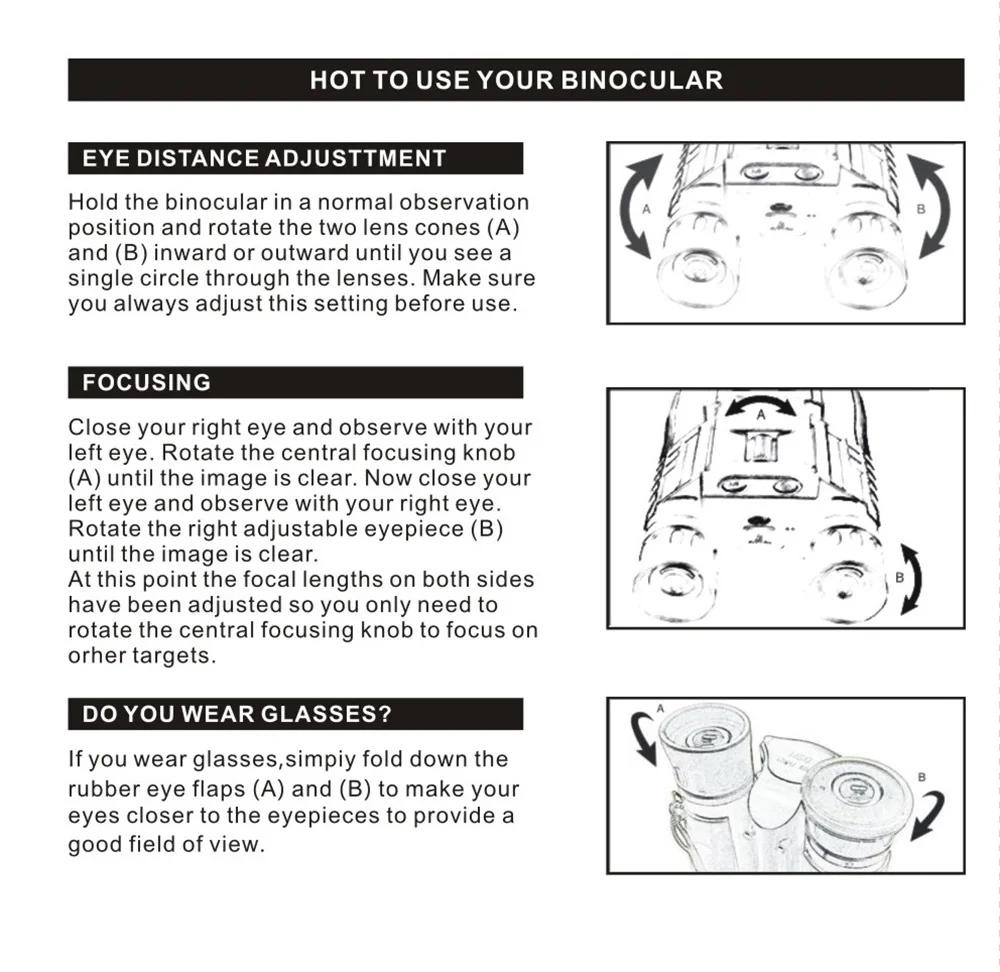 HOT TO USE YOUR BINOCULAR

EYE DISTANCE ADJUSTTMENT

Hold the binocular in a normal observation position and rotate the two lens cones (A) and (B) inward or outward until you see a single circle through the lenses. Make sure you always adjust this setting before use.

A

B

FOCUSING

Close your right eye and observe with your left eye. Rotate the central focusing knob (A) until the image is clear. Now close your left eye and observe with your right eye. Rotate the right adjustable eyepiece (B) until the image is clear.
At this point the focal lengths on both sides have been adjusted so you only need to rotate the central focusing knob to focus on orher targets.

A

B

DO YOU WEAR GLASSES?

If you wear glasses,simpiy fold down the rubber eye flaps (A) and (B) to make your eyes closer to the eyepieces to provide a good field of view.

A

B