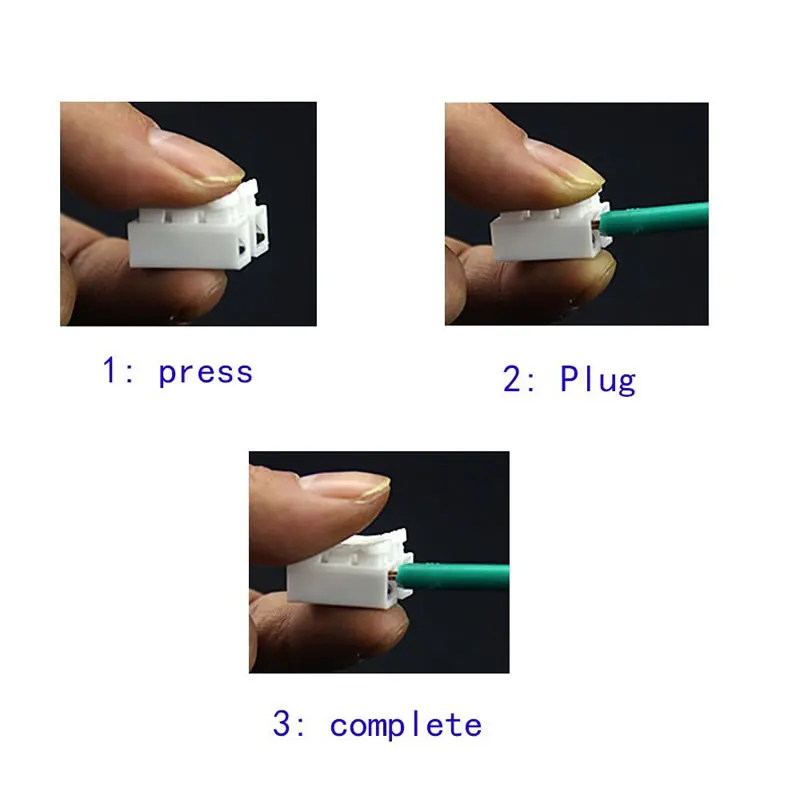 1: press

2: Plug

3: complete