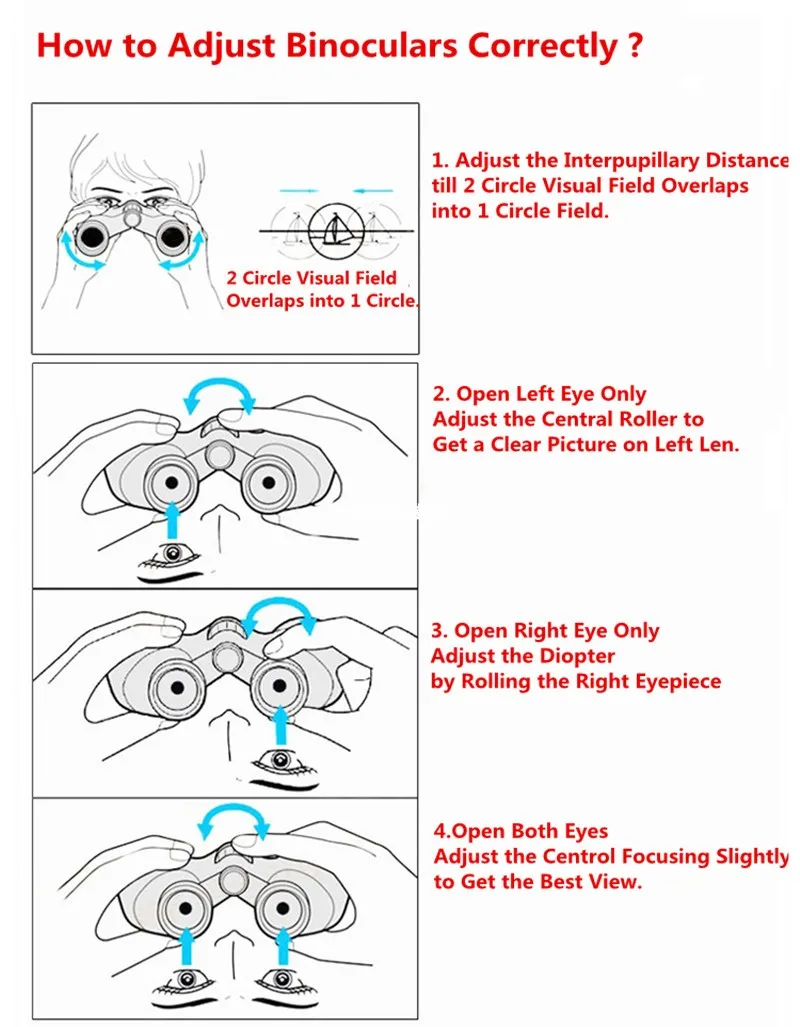 How to Adjust Binoculars Correctly ?

2 Circle Visual Field Overlaps into 1 Circle.

1. Adjust the Interpupillary Distance till 2 Circle Visual Field Overlaps into 1 Circle Field.

2. Open Left Eye Only Adjust the Central Roller to Get a Clear Picture on Left Len.

3. Open Right Eye Only Adjust the Diopter by Rolling the Right Eyepiece

4.Open Both Eyes Adjust the Centrol Focusing Slightly to Get the Best View.