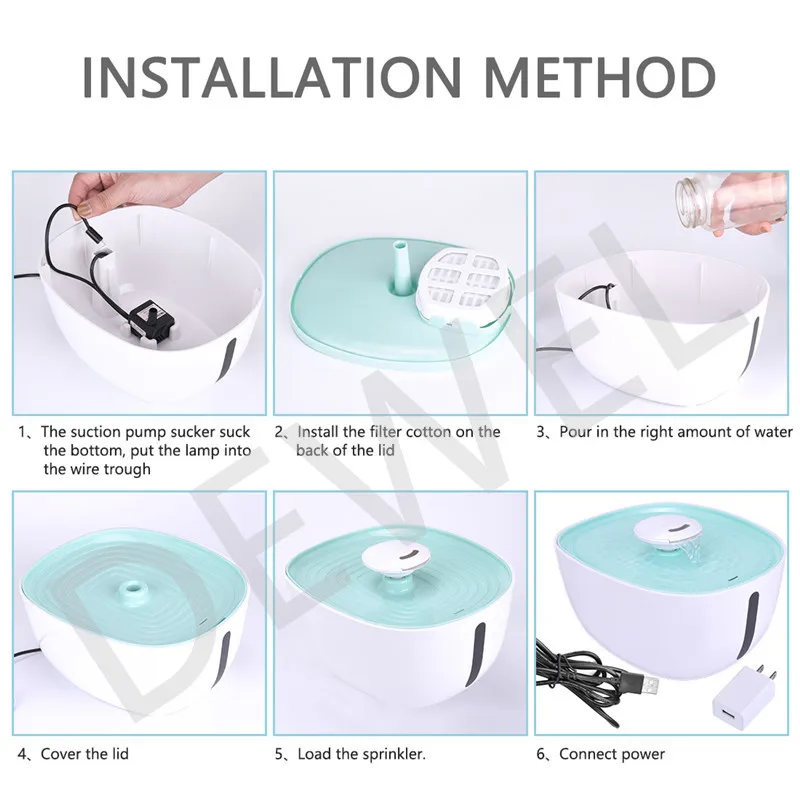 INSTALLATION METHOD

1、The suction pump sucker suck the bottom, put the lamp into the wire trough

2、Install the filter cotton on the back of the lid

3、Pour in the right amount of water

4、Cover the lid

5、Load the sprinkler.

6、Connect power

DEWEL