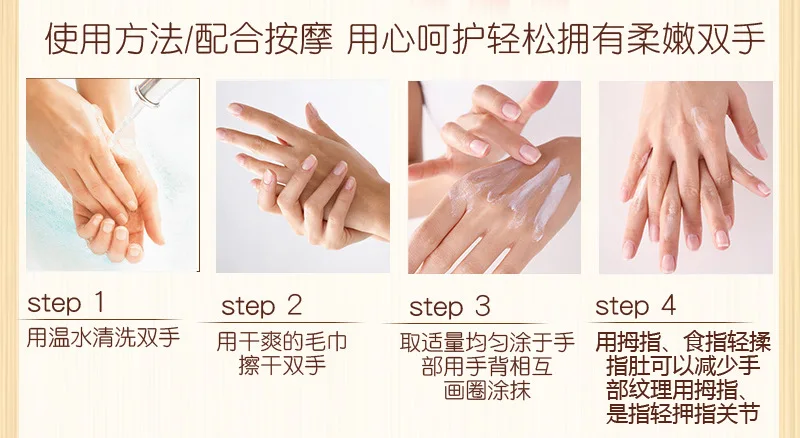 使用方法/配合按摩 用心呵护轻松拥有柔嫩双手

step 1
用温水清洗双手

step 2
用干爽的毛巾擦干双手

step 3
取适量均匀涂于手部用手背相互画圈涂抹

step 4
用拇指、食指轻揉指肚可以减少手部纹理用拇指、是指轻押指关节