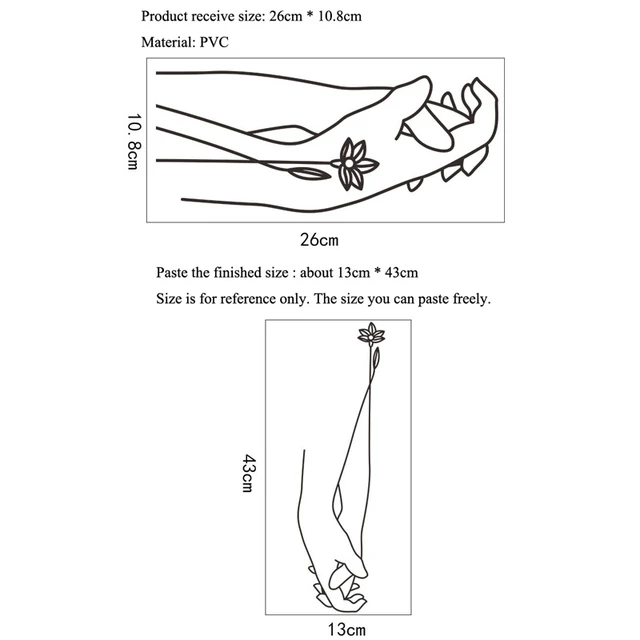 Product receive size: 26cm * 10.8cm

Material: PVC

10. 8cm

26cm

Paste the finished size : about 13cm * 43cm

Size is for reference only. The size you can paste freely.

43cm

13cm