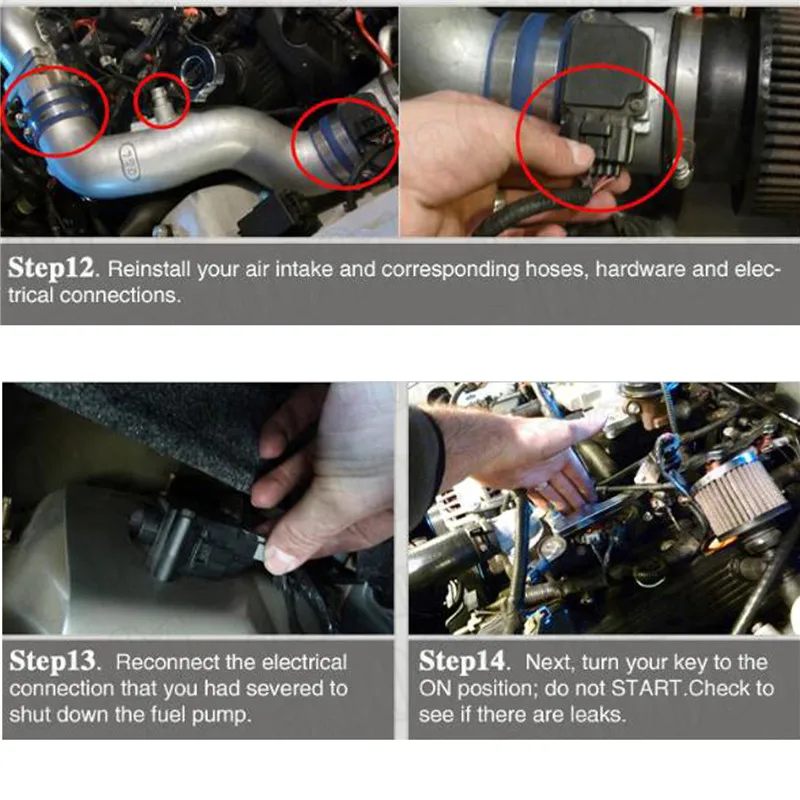 Step12. Reinstall your air intake and corresponding hoses, hardware and electrical connections.

Step13. Reconnect the electrical connection that you had severed to shut down the fuel pump.

Step14. Next, turn your key to the ON position; do not START.Check to see if there are leaks.