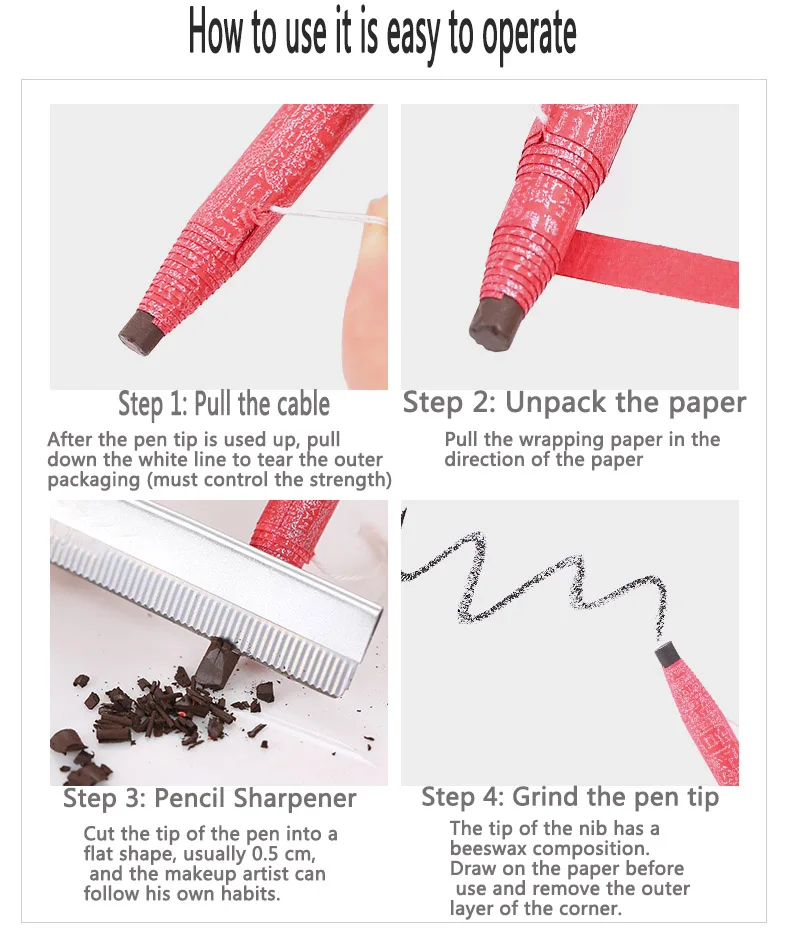 How to use it is easy to operate

Step 1: Pull the cable

After the pen tip is used up, pull down the white line to tear the outer packaging (must control the strength)

Step 2: Unpack the paper

Pull the wrapping paper in the direction of the paper

Step 3: Pencil Sharpener

Cut the tip of the pen into a flat shape, usually 0.5 cm, and the makeup artist can follow his own habits.

Step 4: Grind the pen tip

The tip of the nib has a beeswax composition. Draw on the paper before use and remove the outer layer of the corner.