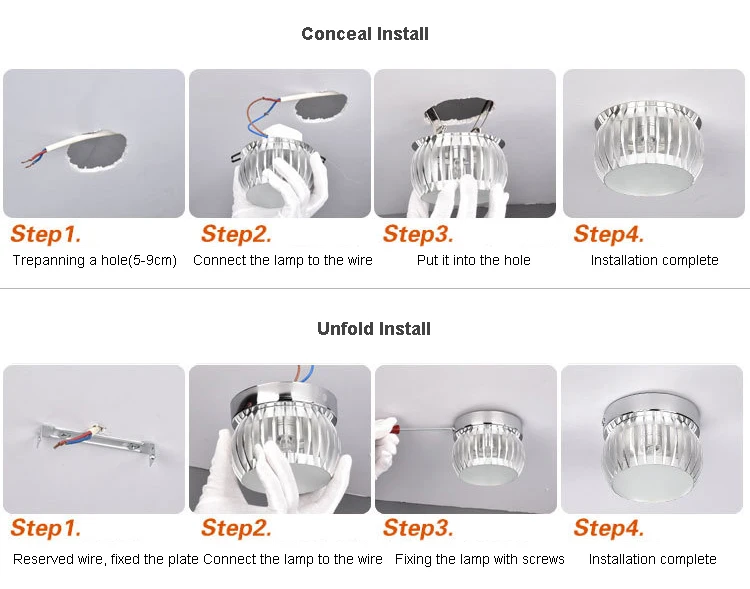 Conceal Install

Step1.
Trepanning a hole(5-9cm)

Step2.
Connect the lamp to the wire

Step3.
Put it into the hole

Step4.
Installation complete

Unfold Install

Step1.
Reserved wire, fixed the plate

Step2.
Connect the lamp to the wire

Step3.
Fixing the lamp with screws

Step4.
Installation complete