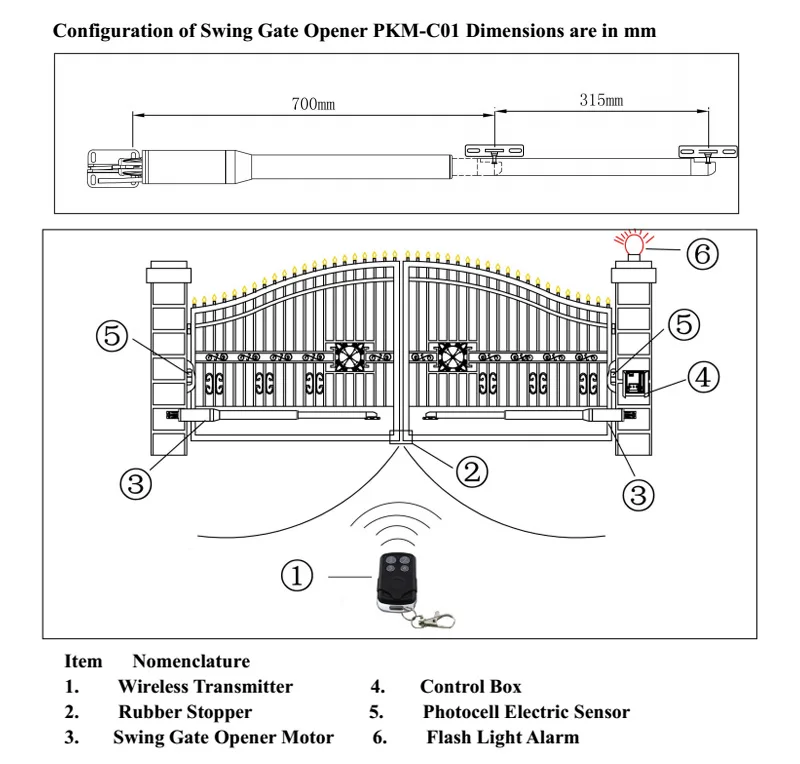 Configuration of Swing Gate Opener PKM-C01 Dimensions are in mm

700mm
315mm

⑥
⑤
⑤
④
③
②
③
①

Item Nomenclature

1. Wireless Transmitter
2. Rubber Stopper
3. Swing Gate Opener Motor

4. Control Box
5. Photocell Electric Sensor
6. Flash Light Alarm