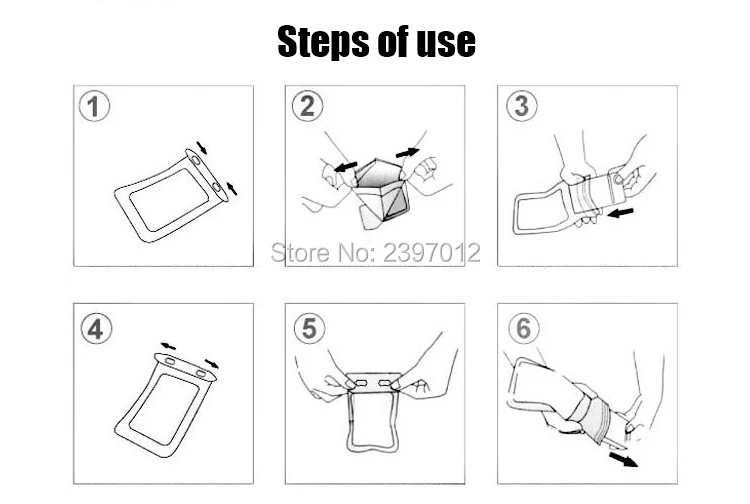 Steps of use

1

2

3

Store No: 2397012

4

5

6