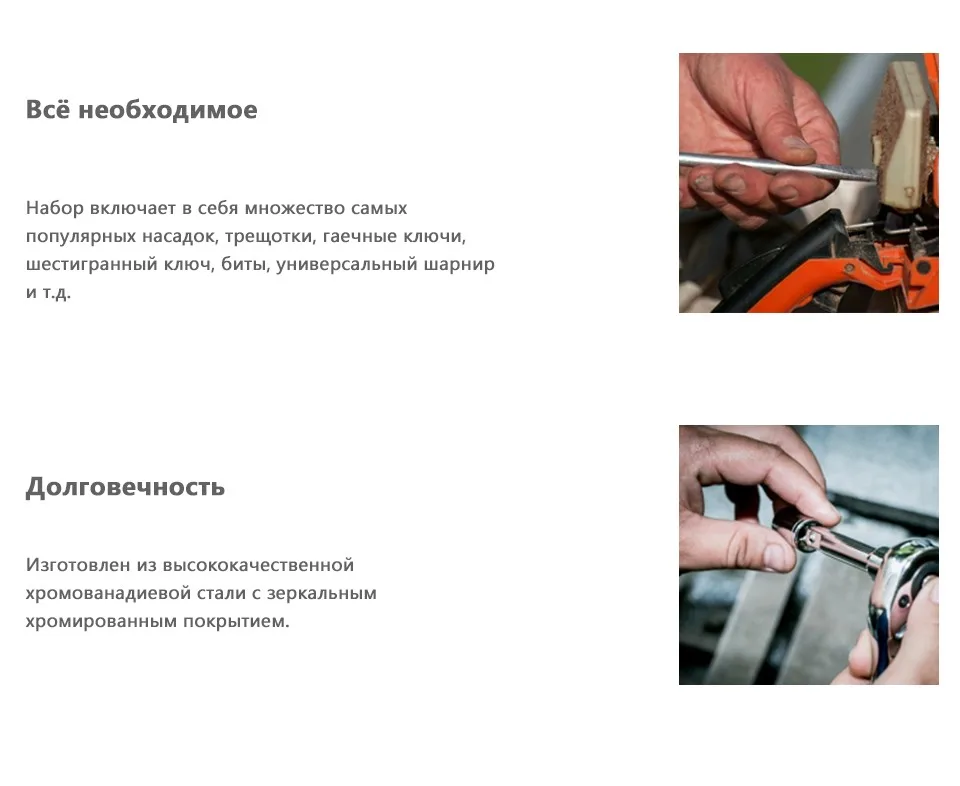 Всё необходимое

Набор включает в себя множество самых популярных насадок, трещотки, гаечные ключи, шестигранный ключ, биты, универсальный шарнир и т.д.

Долговечность

Изготовлен из высококачественной хромованадиевой стали с зеркальным хромированным покрытием.