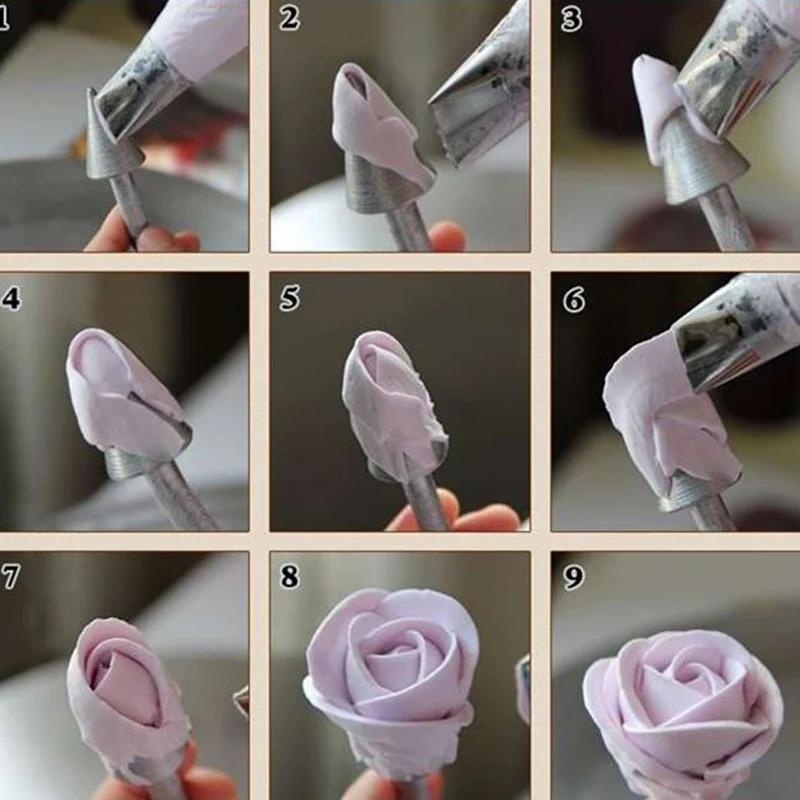 1
2
3
4
5
6
7
8
9