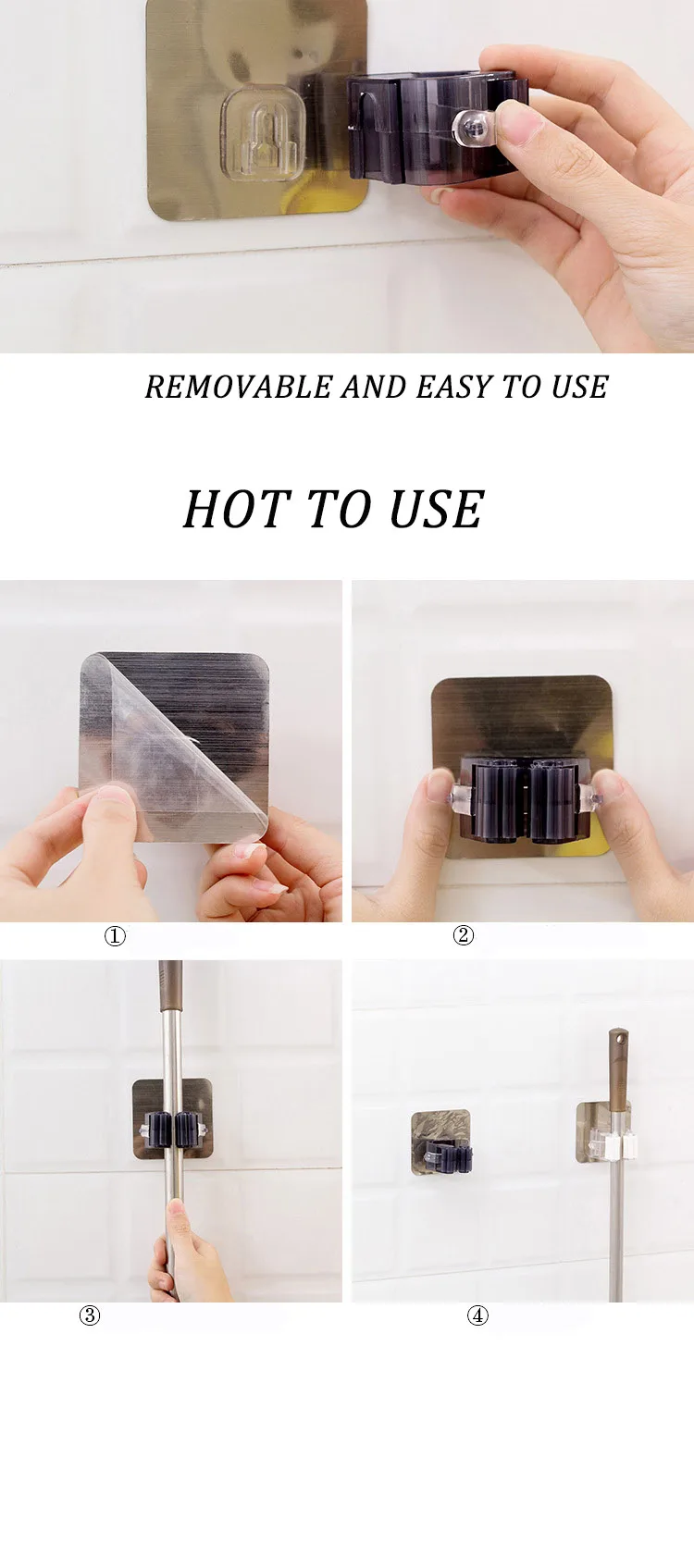 REMOVABLE AND EASY TO USE

HOT TO USE

①

②

③

④