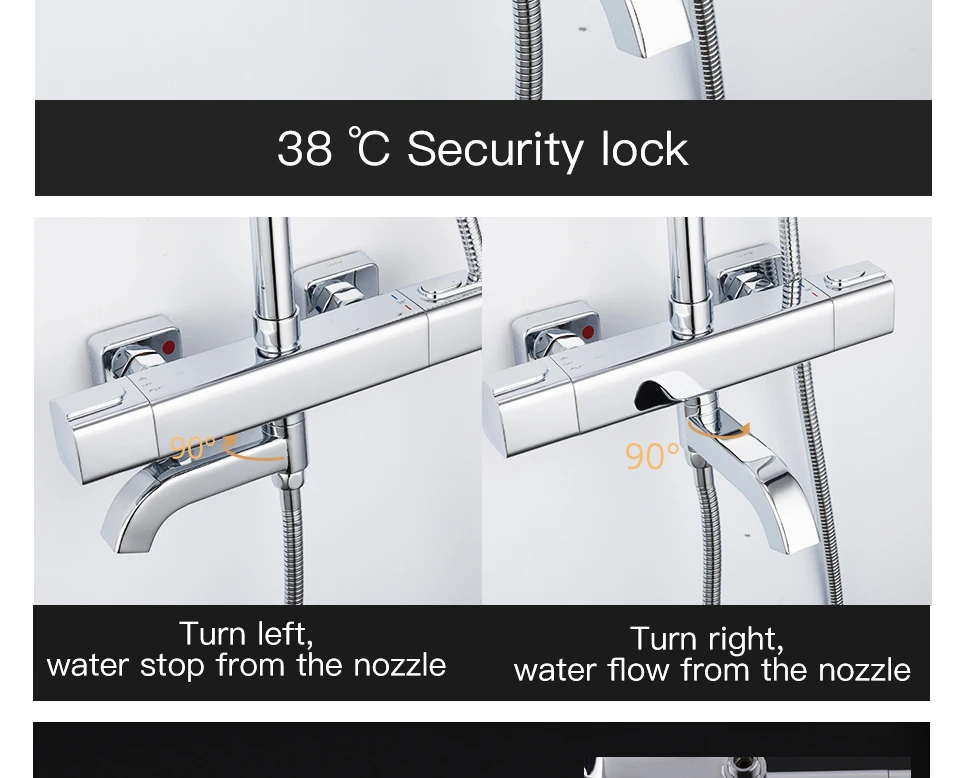 38 ℃ Security lock

90°

90°

Turn left,
water stop from the nozzle

Turn right,
water flow from the nozzle