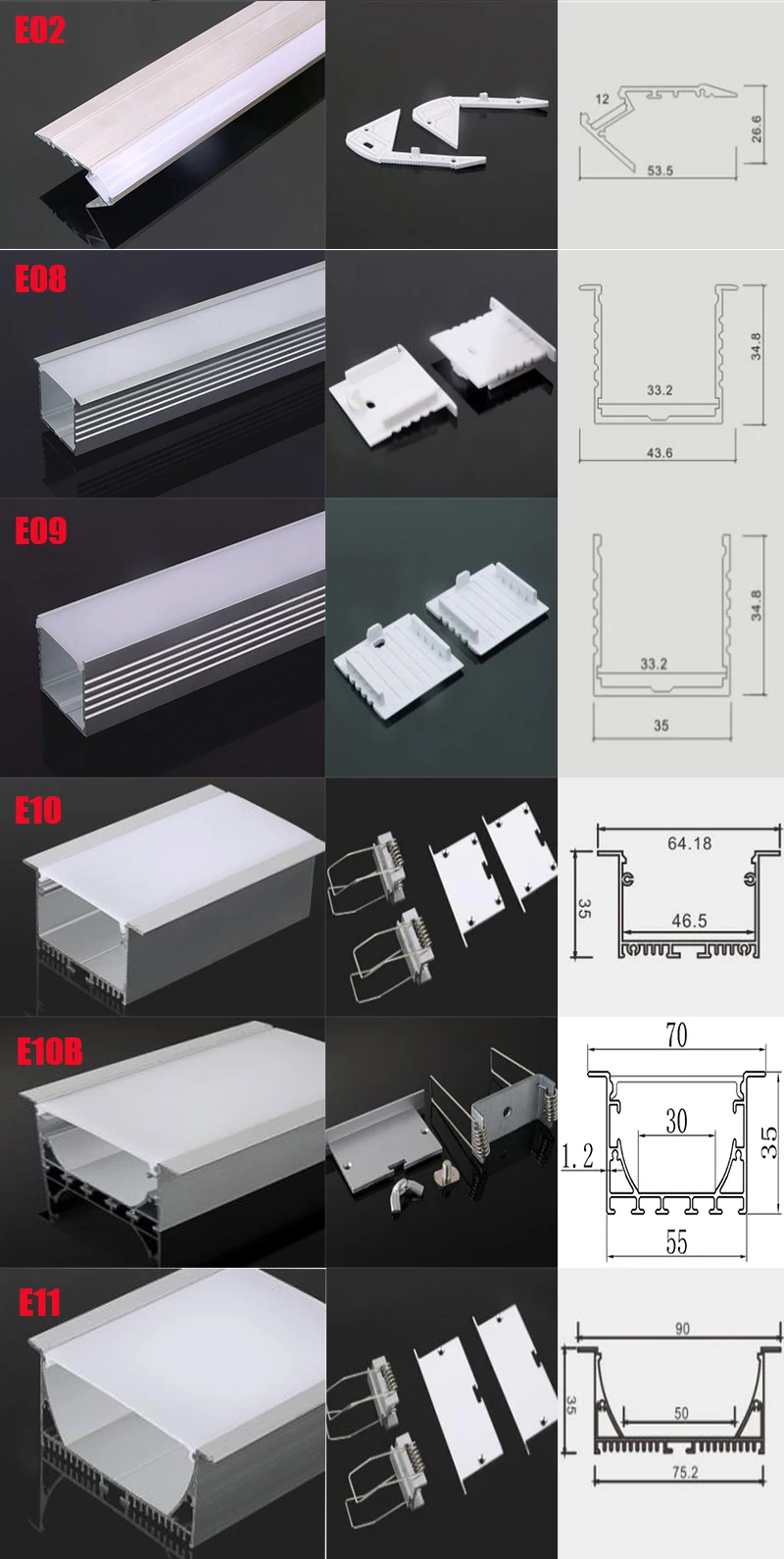 E02

12
26.6
53.5

E08

34.8
33.2
43.6

E09

34.8
33.2
35

E10

64.18
35
46.5

E10B

70
30
1.2
35
55

E11

90
35
50
75.2