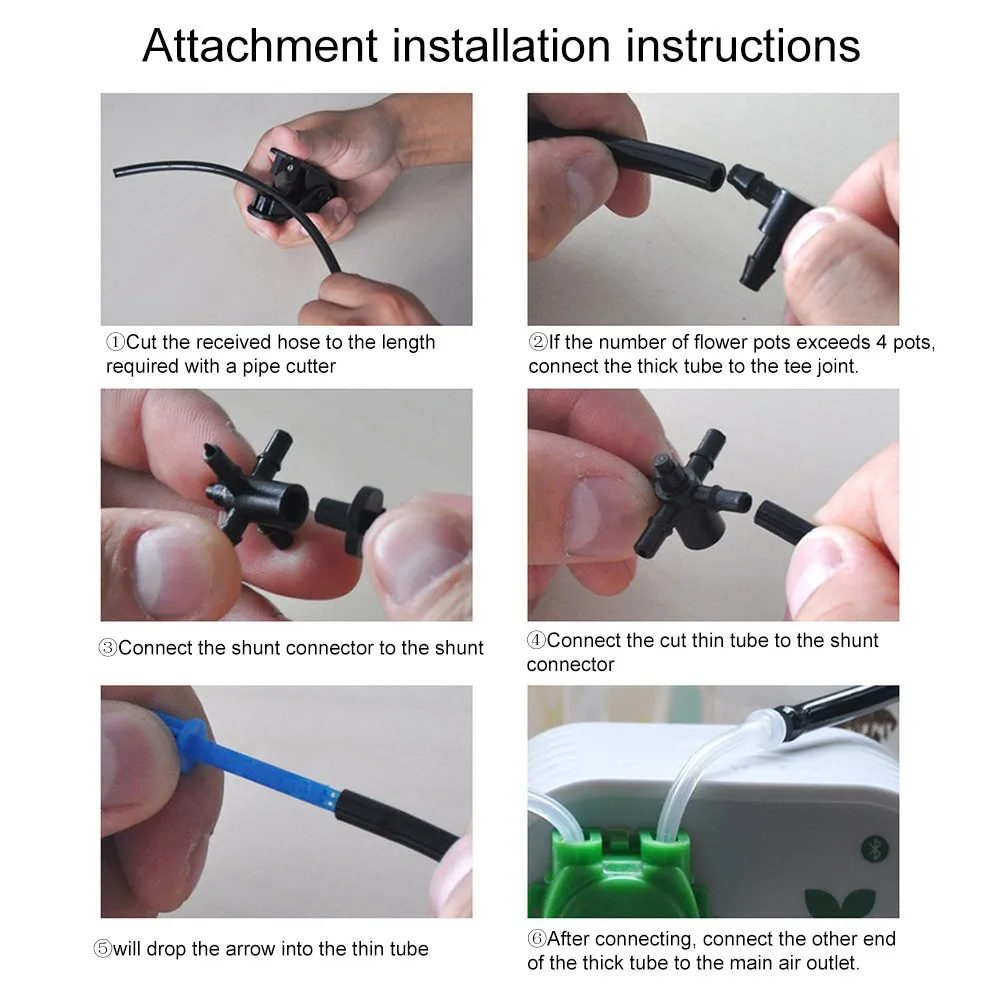 Attachment installation instructions

①Cut the received hose to the length required with a pipe cutter

②If the number of flower pots exceeds 4 pots, connect the thick tube to the tee joint.

③Connect the shunt connector to the shunt

④Connect the cut thin tube to the shunt connector

⑤will drop the arrow into the thin tube

⑥After connecting, connect the other end of the thick tube to the main air outlet.