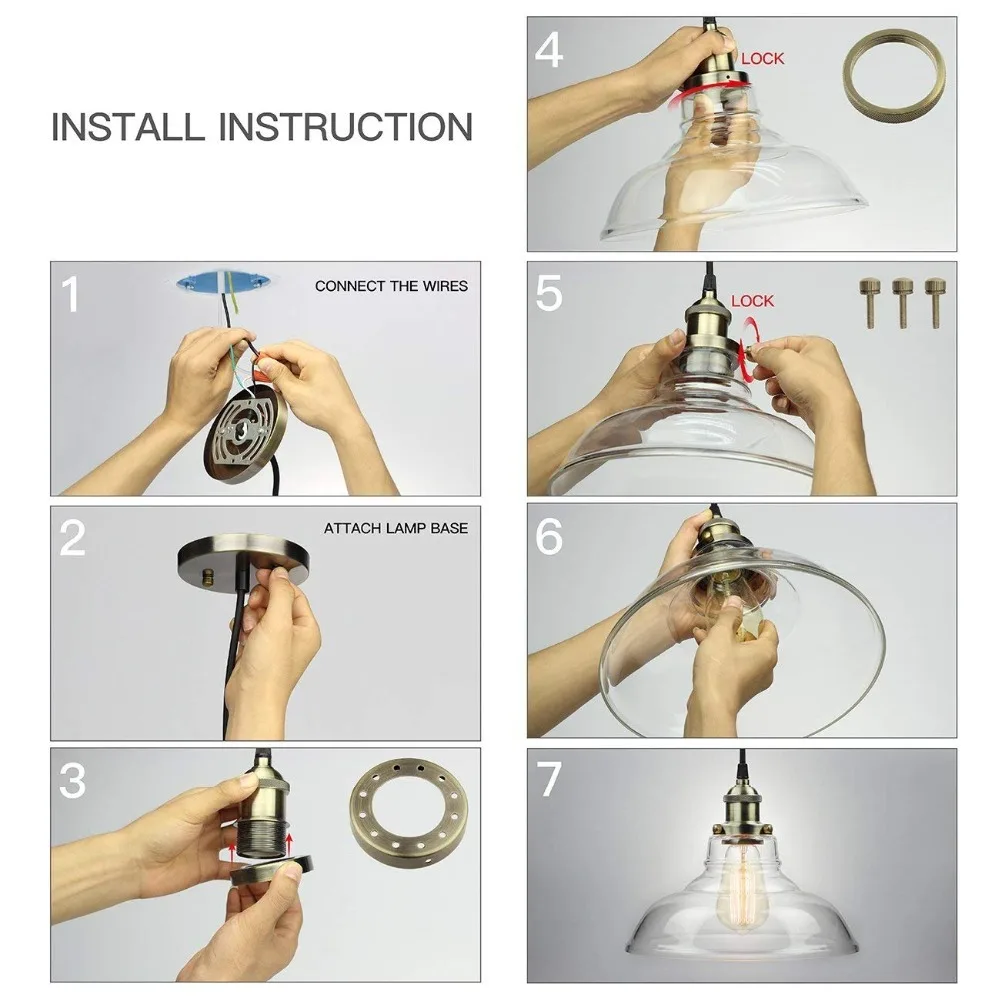 INSTALL INSTRUCTION

1
CONNECT THE WIRES

2
ATTACH LAMP BASE

3

4
LOCK

5
LOCK

6

7