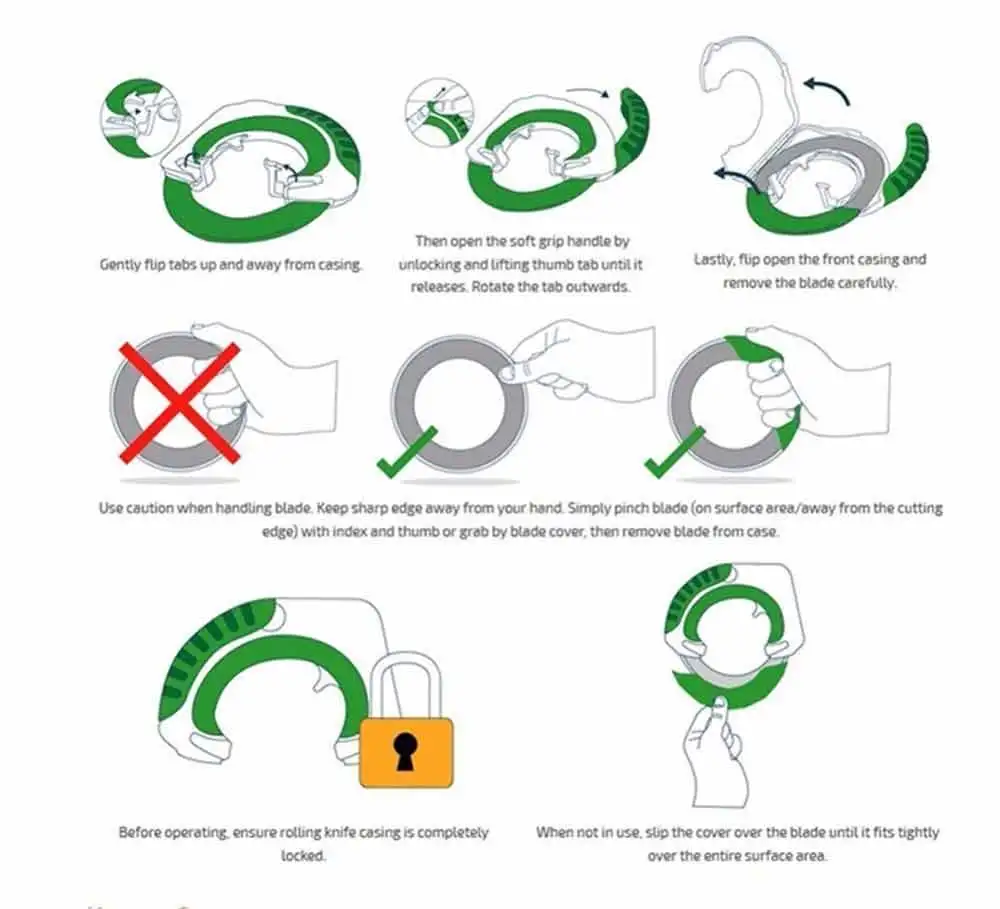 Gently flip tabs up and away from casing.

Then open the soft grip handle by unlocking and lifting thumb tab until it releases. Rotate the tab outwards.

Lastly, flip open the front casing and remove the blade carefully.

Use caution when handling blade. Keep sharp edge away from your hand. Simply pinch blade (on surface area/away from the cutting edge) with index and thumb or grab by blade cover, then remove blade from case.

Before operating, ensure rolling knife casing is completely locked.

When not in use, slip the cover over the blade until it fits tightly over the entire surface area.