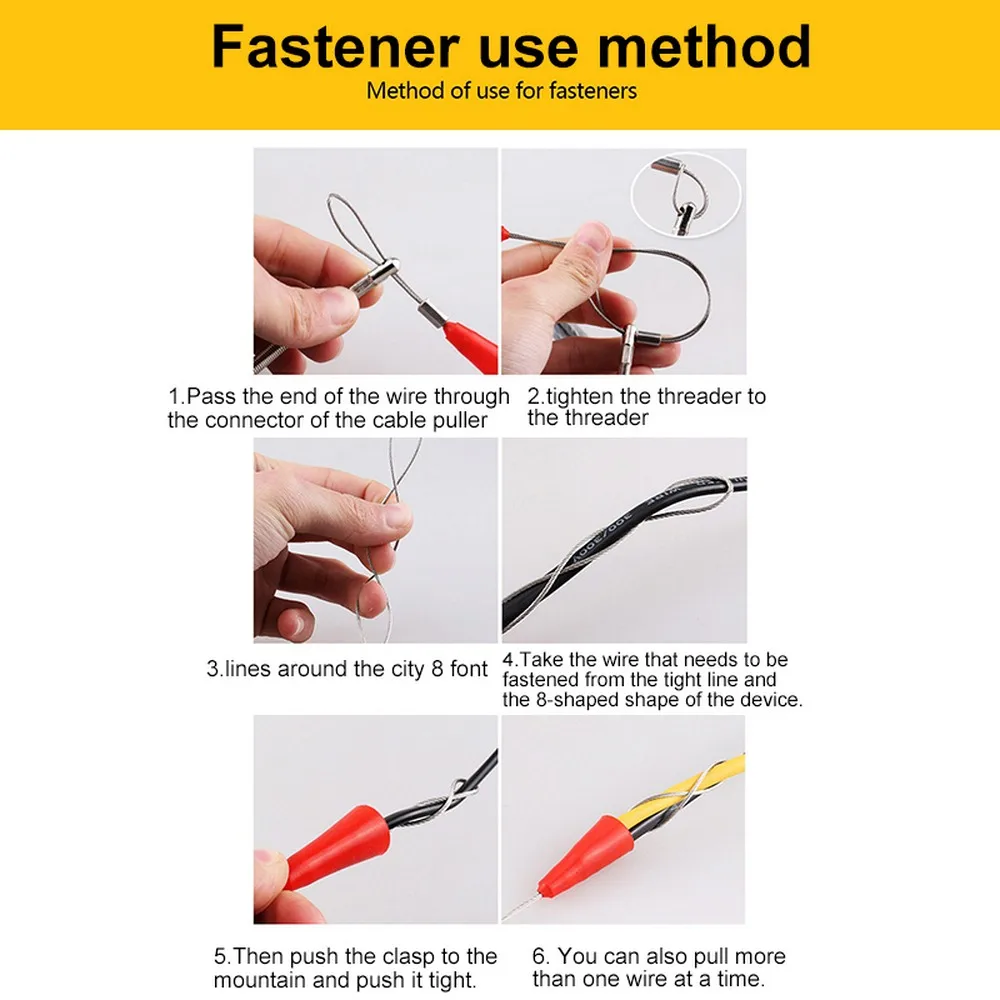 Fastener use method

Method of use for fasteners

1.Pass the end of the wire through the connector of the cable puller

2.tighten the threader to the threader

3.lines around the city 8 font

4.Take the wire that needs to be fastened from the tight line and the 8-shaped shape of the device.

5.Then push the clasp to the mountain and push it tight.

6. You can also pull more than one wire at a time.