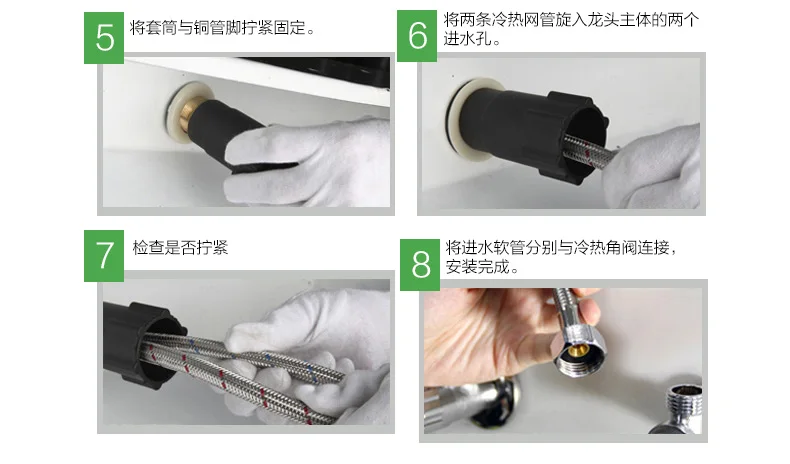 5 将套筒与铜管脚拧紧固定。

6 将两条冷热网管旋入龙头主体的两个进水孔。

7 检查是否拧紧

8 将进水软管分别与冷热角阀连接，安装完成。