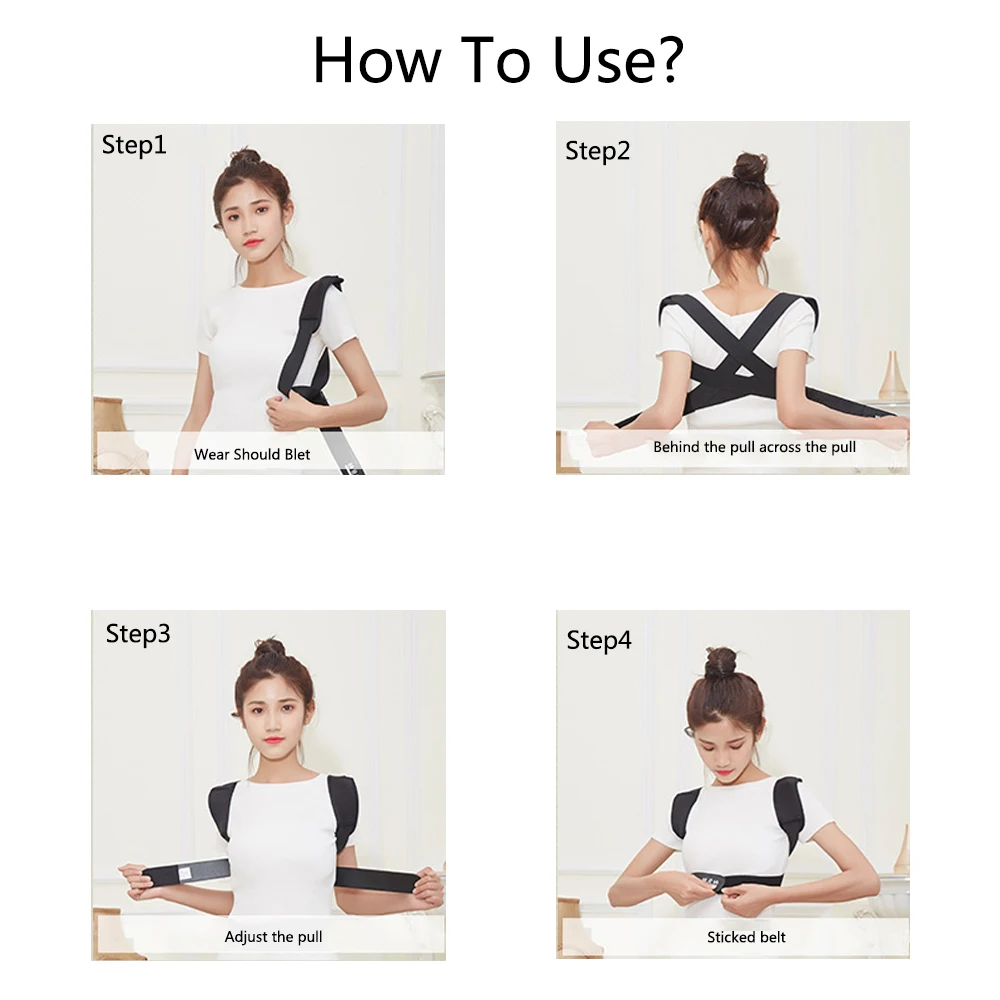 How To Use?

Step1

Wear Should Blet

Step2

Behind the pull across the pull

Step3

Adjust the pull

Step4

Sticked belt