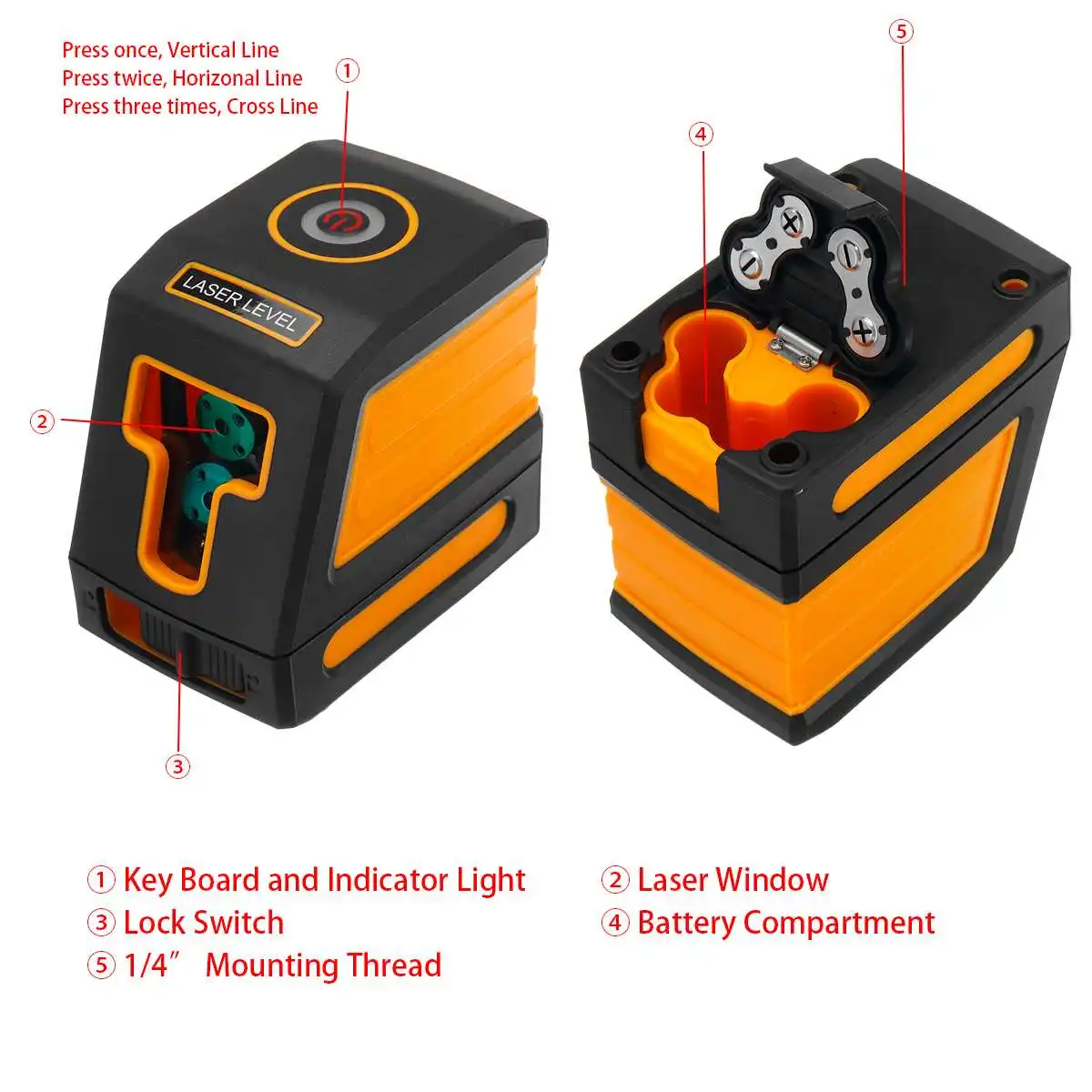 Press once, Vertical Line
Press twice, Horizonal Line
Press three times, Cross Line

①

⑤

④

LASER LEVEL

②

③

① Key Board and Indicator Light
② Laser Window
③ Lock Switch
④ Battery Compartment
⑤ 1/4″ Mounting Thread