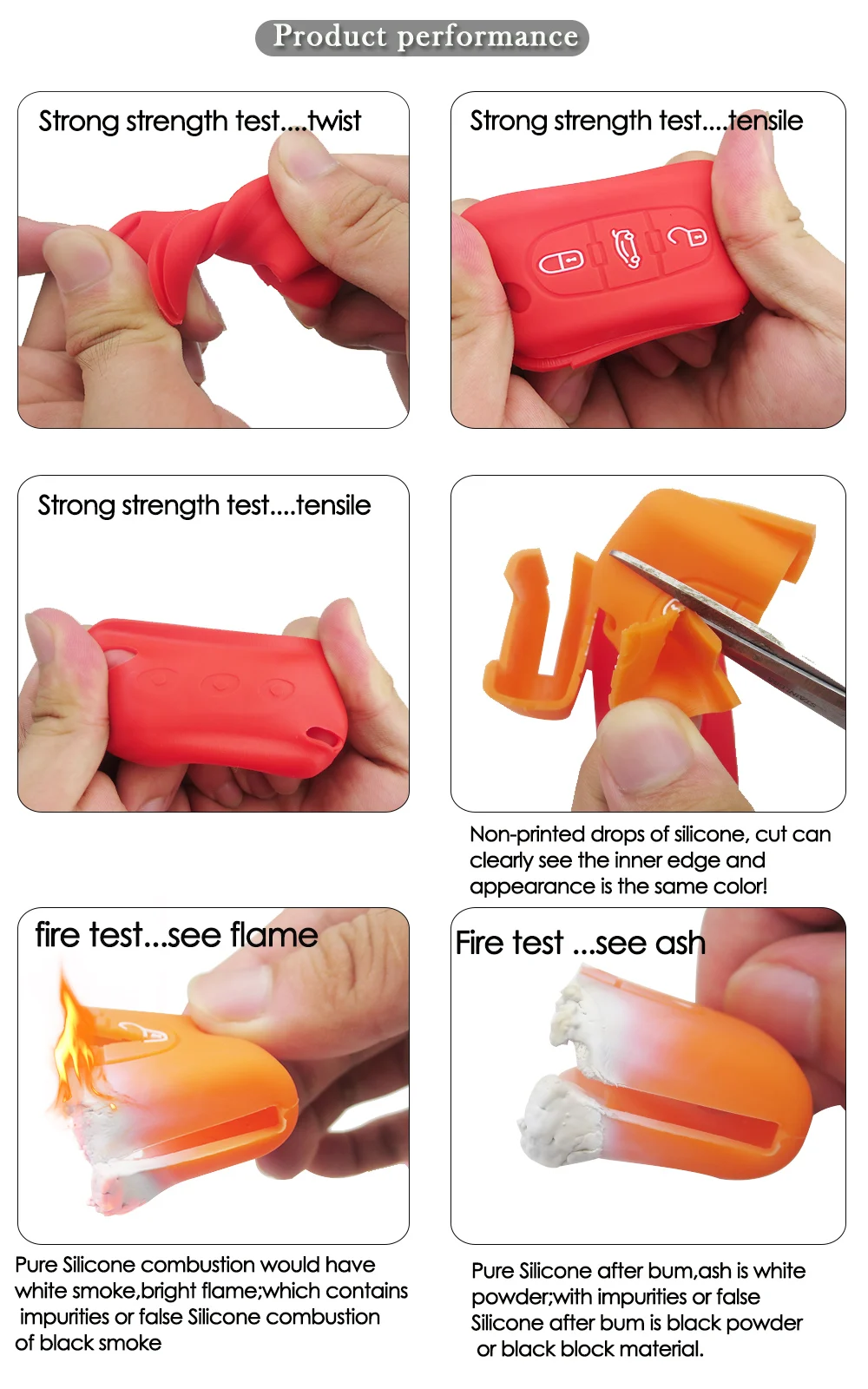 Product performance

Strong strength test....twist

Strong strength test....tensile

Strong strength test....tensile

Non-printed drops of silicone, cut can clearly see the inner edge and appearance is the same color!

fire test...see flame

Fire test ...see ash

Pure Silicone combustion would have white smoke,bright flame;which contains impurities or false Silicone combustion of black smoke

Pure Silicone after bum,ash is white powder;with impurities or false Silicone after bum is black powder or black block material.