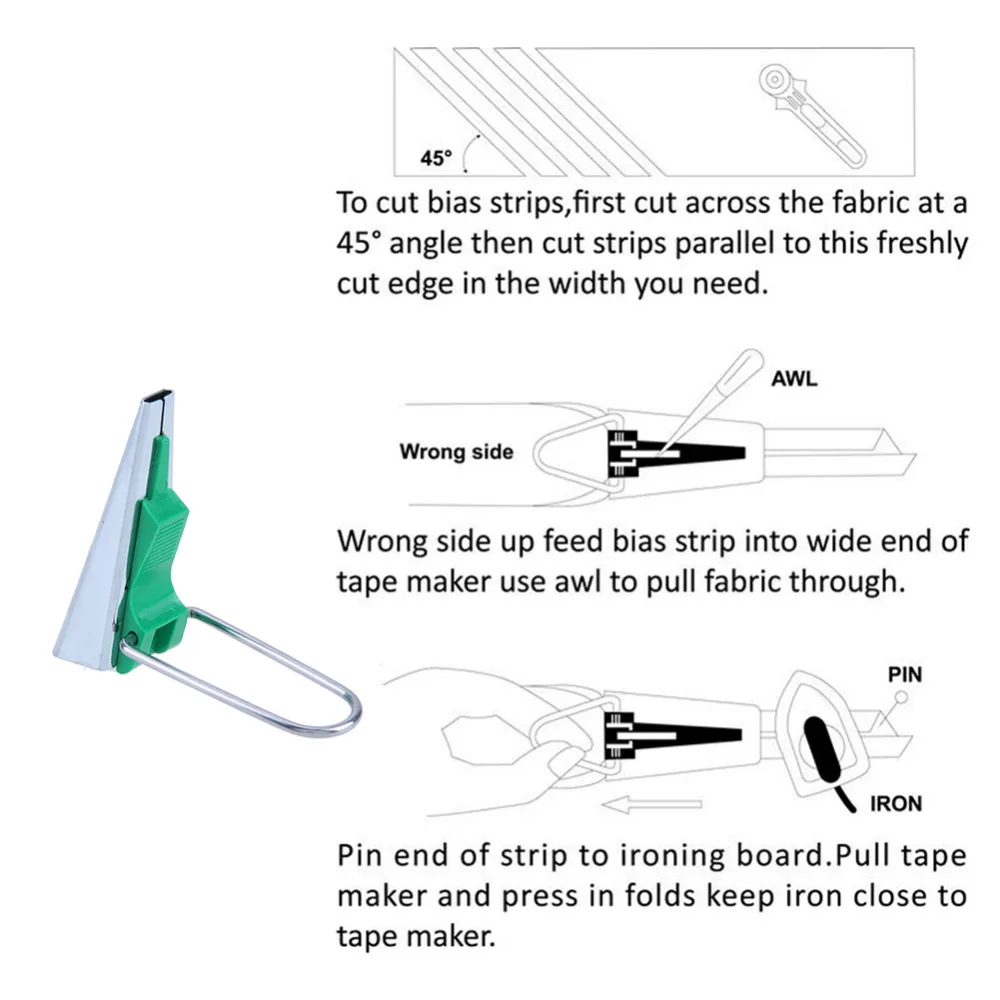 45°

To cut bias strips,first cut across the fabric at a 45° angle then cut strips parallel to this freshly cut edge in the width you need.

AWL

Wrong side

Wrong side up feed bias strip into wide end of tape maker use awl to pull fabric through.

PIN

IRON

Pin end of strip to ironing board.Pull tape maker and press in folds keep iron close to tape maker.