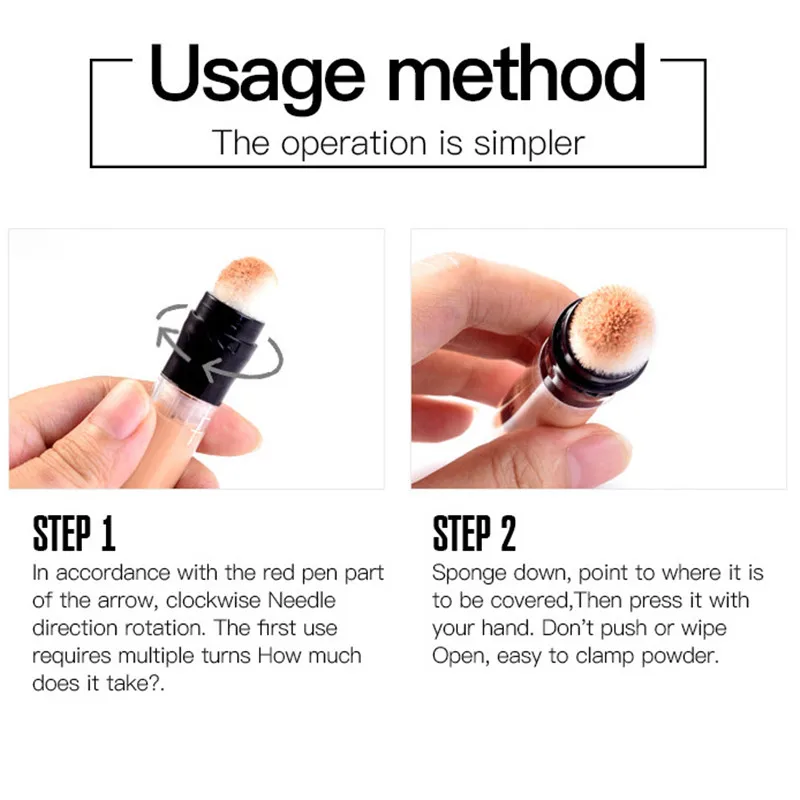 Usage method

The operation is simpler

STEP 1

In accordance with the red pen part of the arrow, clockwise Needle direction rotation. The first use requires multiple turns How much does it take?.

STEP 2

Sponge down, point to where it is to be covered,Then press it with your hand. Don't push or wipe Open, easy to clamp powder.