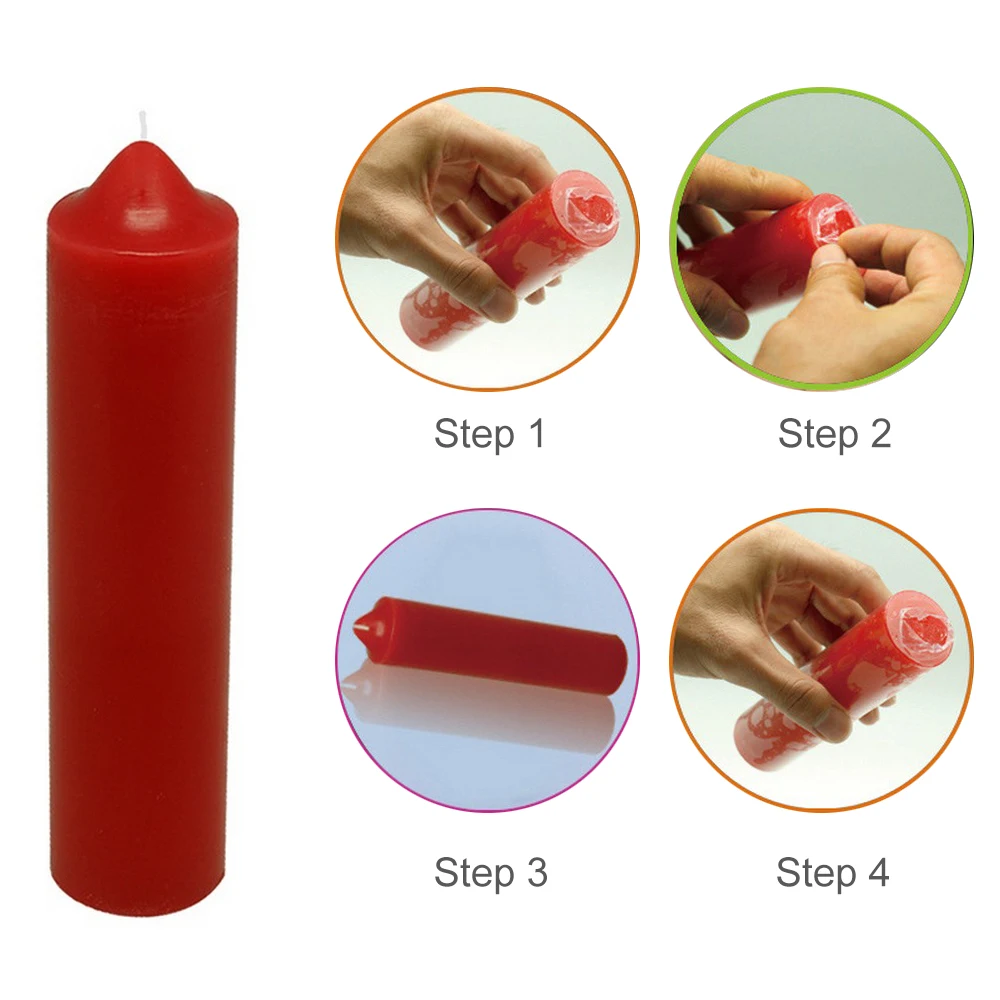 Step 1

Step 2

Step 3

Step 4