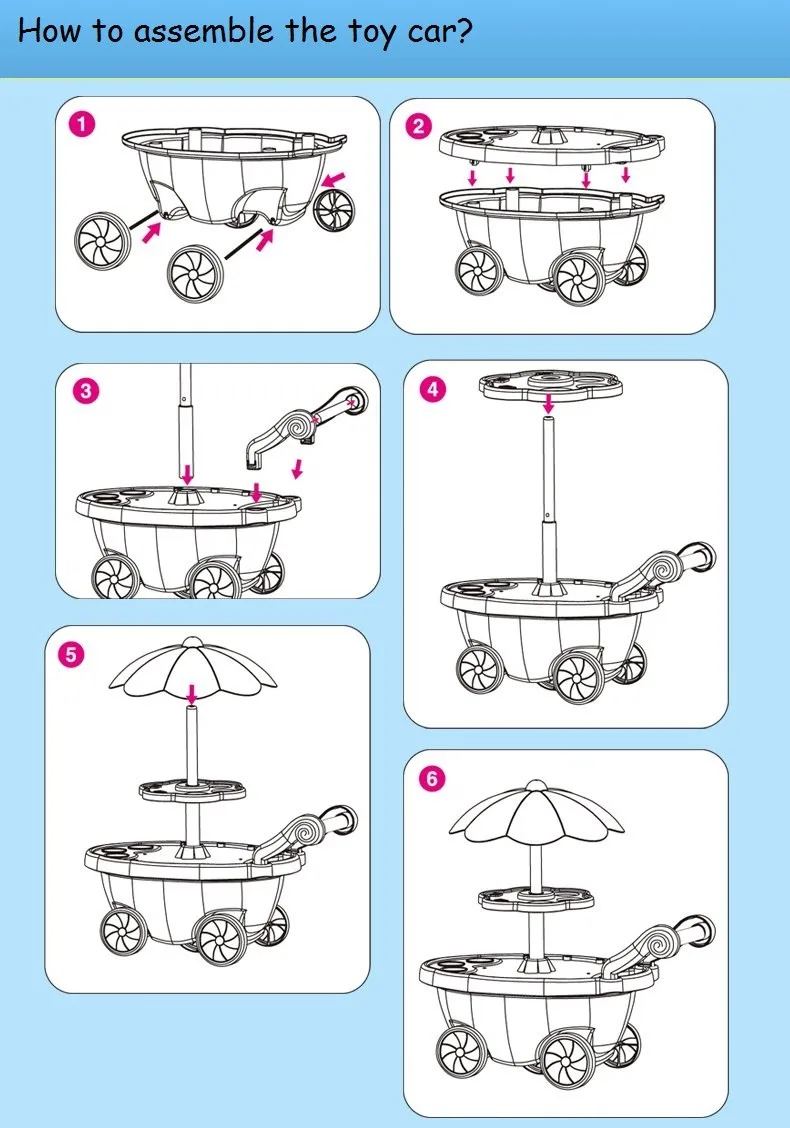 How to assemble the toy car?

1

2

3

4

5

6