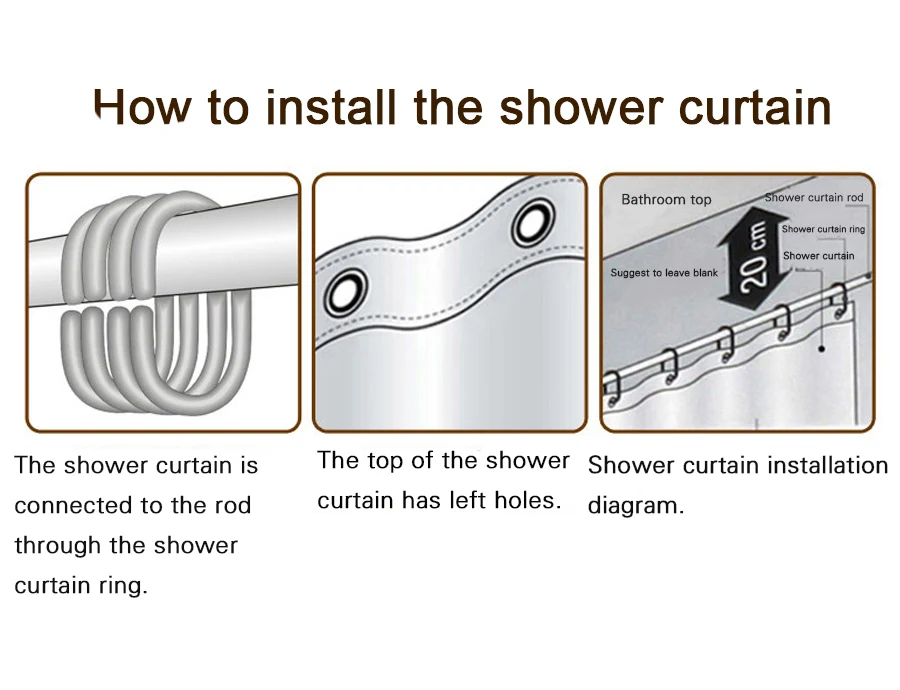 How to install the shower curtain

Bathroom top

Shower curtain rod

Shower curtain ring

Shower curtain

Suggest to leave blank

20 cm

The shower curtain is connected to the rod through the shower curtain ring.

The top of the shower curtain has left holes.

Shower curtain installation diagram.