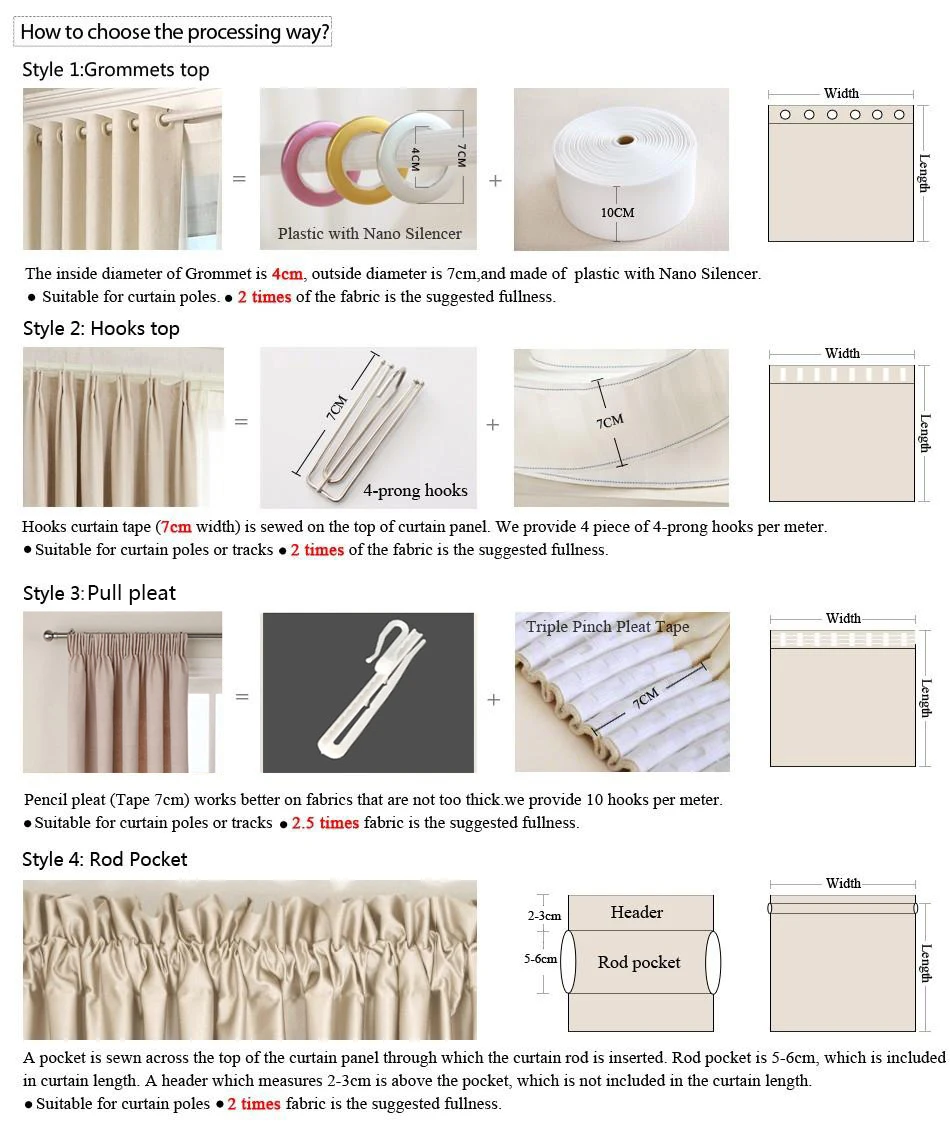 How to choose the processing way?

Style 1:Grommets top

=

4CM

7CM

Plastic with Nano Silencer

+

10CM

Width

Length

The inside diameter of Grommet is 4cm, outside diameter is 7cm,and made of plastic with Nano Silencer.
● Suitable for curtain poles. ● 2 times of the fabric is the suggested fullness.

Style 2: Hooks top

=

7CM

4-prong hooks

+

7CM

Width

Length

Hooks curtain tape (7cm width) is sewed on the top of curtain panel. We provide 4 piece of 4-prong hooks per meter.
● Suitable for curtain poles or tracks ● 2 times of the fabric is the suggested fullness.

Style 3: Pull pleat

=

+

Triple Pinch Pleat Tape

7CM

Width

Length

Pencil pleat (Tape 7cm) works better on fabrics that are not too thick.we provide 10 hooks per meter.
● Suitable for curtain poles or tracks ● 2.5 times fabric is the suggested fullness.

Style 4: Rod Pocket

2-3cm

5-6cm

Header

Rod pocket

Width

Length

A pocket is sewn across the top of the curtain panel through which the curtain rod is inserted. Rod pocket is 5-6cm, which is included in curtain length. A header which measures 2-3cm is above the pocket, which is not included in the curtain length.
● Suitable for curtain poles ● 2 times fabric is the suggested fullness.