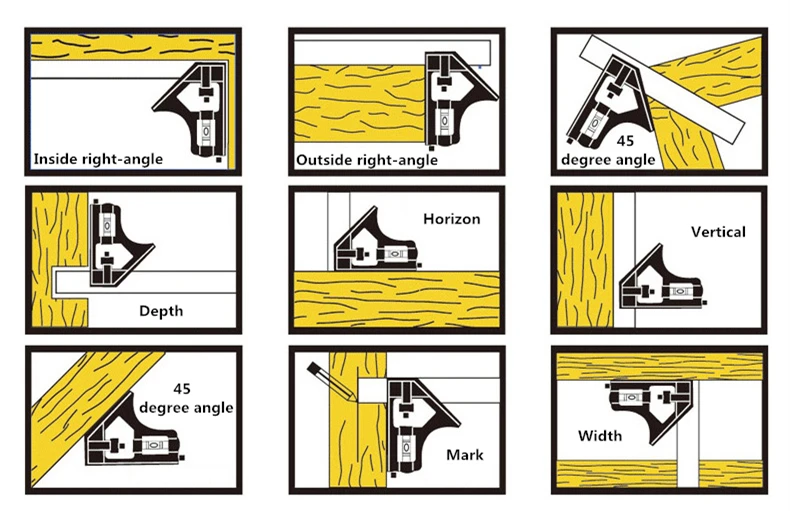 Inside right-angle

Outside right-angle

45
degree angle

Depth

Horizon

Vertical

45
degree angle

Mark

Width