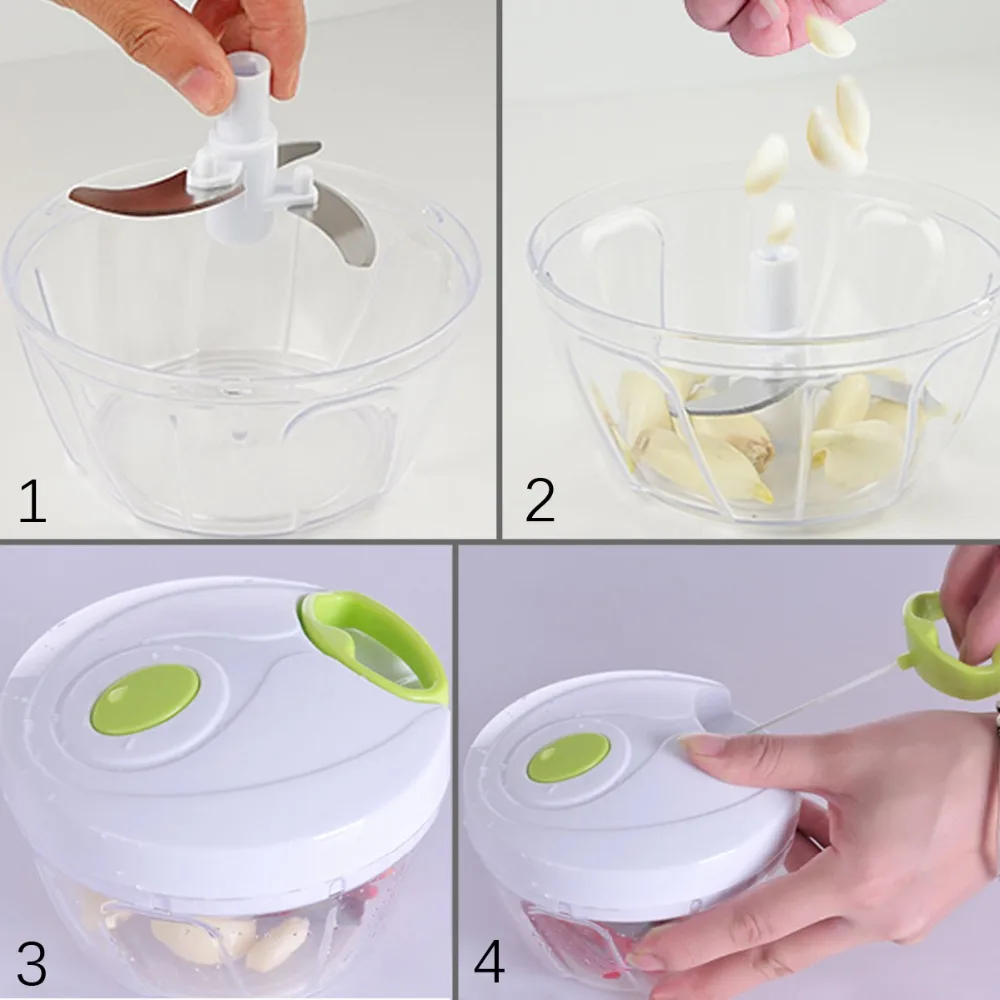 1

2

3

4