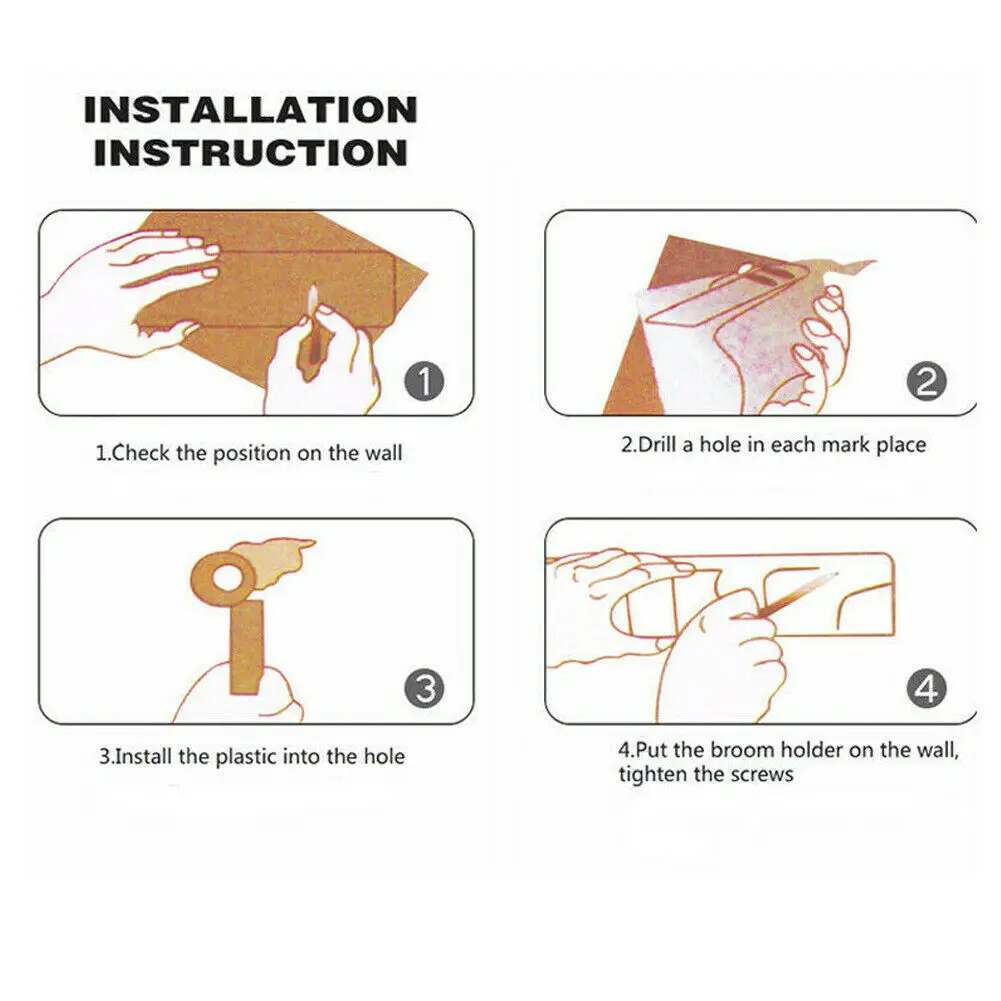 INSTALLATION INSTRUCTION

1

1.Check the position on the wall

2

2.Drill a hole in each mark place

3

3.Install the plastic into the hole

4

4.Put the broom holder on the wall, tighten the screws