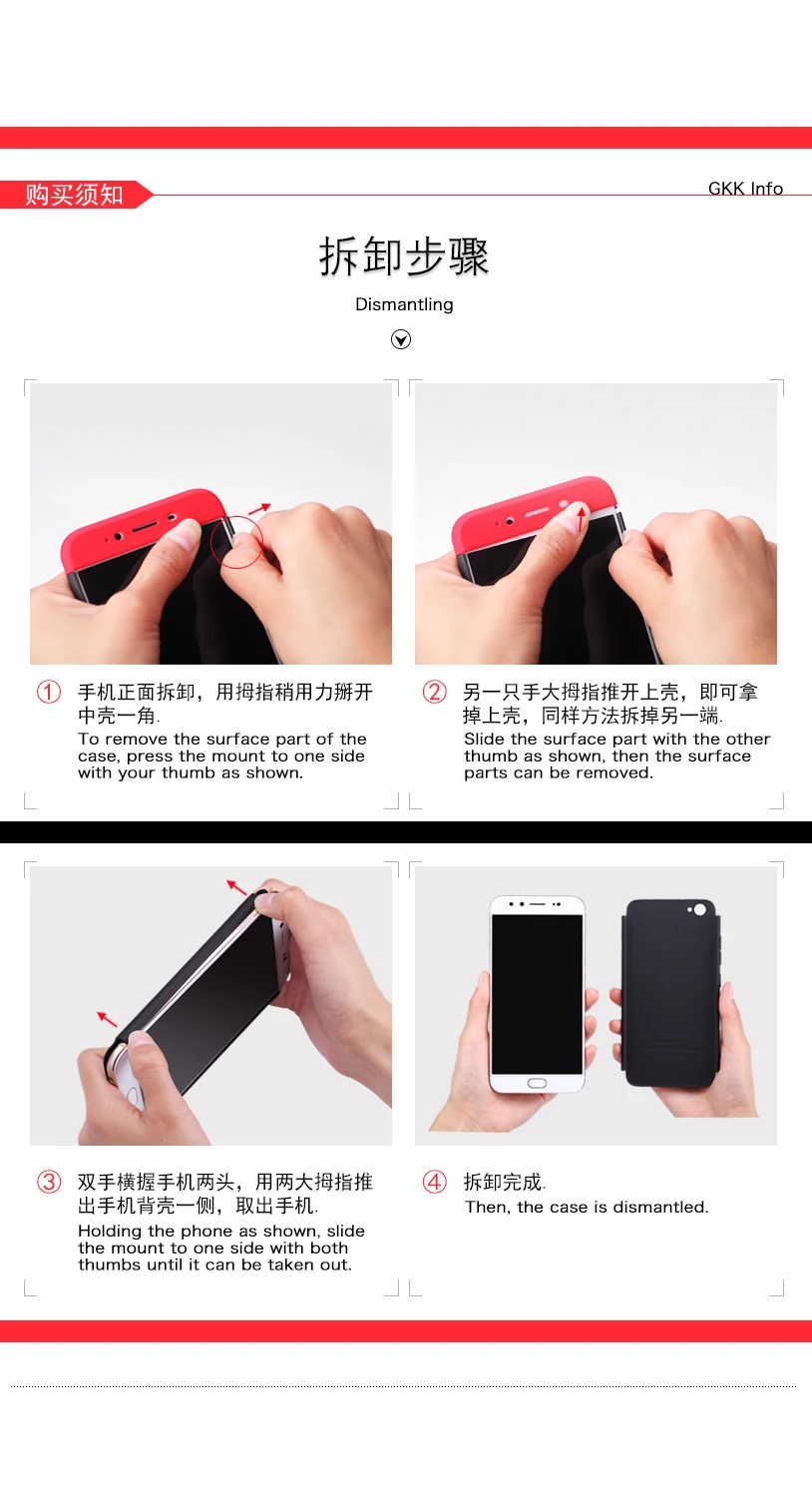 购买须知

GKK Info

拆卸步骤

Dismantling

① 手机正面拆卸，用拇指稍用力掰开中壳一角.
To remove the surface part of the case, press the mount to one side with your thumb as shown.

② 另一只手大拇指推开上壳，即可拿掉上壳，同样方法拆掉另一端.
Slide the surface part with the other thumb as shown, then the surface parts can be removed.

③ 双手横握手机两头，用两大拇指推出手机背壳一侧，取出手机.
Holding the phone as shown, slide the mount to one side with both thumbs until it can be taken out.

④ 拆卸完成.
Then, the case is dismantled.