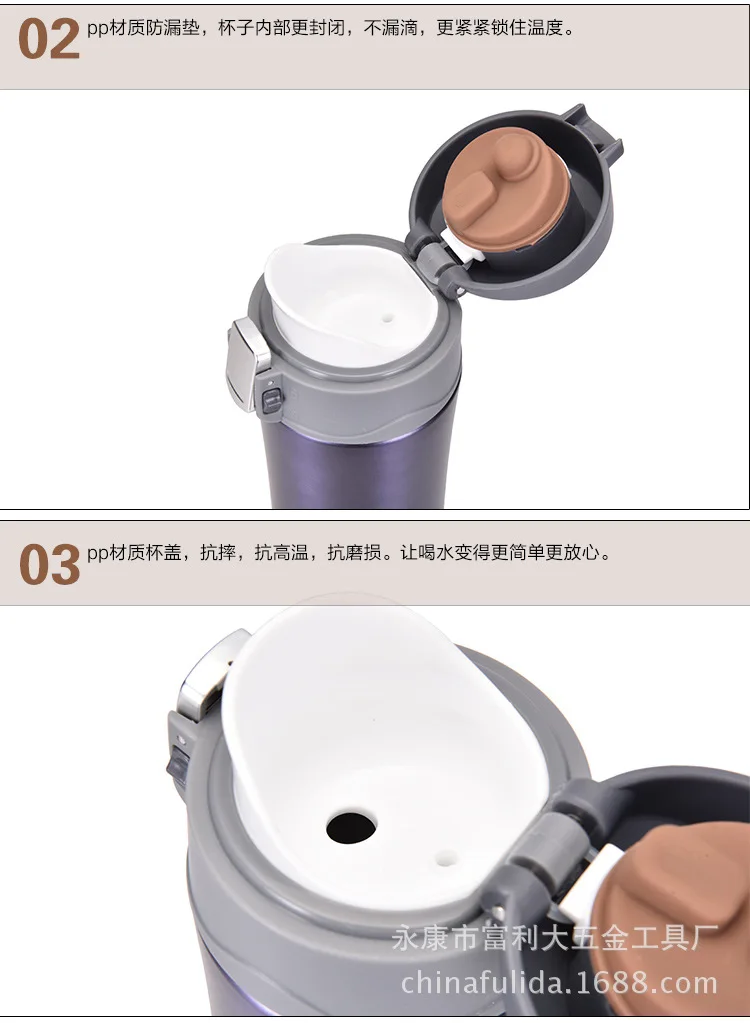 02 pp材质防漏垫，杯子内部更封闭，不漏滴，更紧紧锁住温度。

03 pp材质杯盖，抗摔，抗高温，抗磨损。让喝水变得更简单更放心。

永康市富利大五金工具厂
chinafulida.1688.com