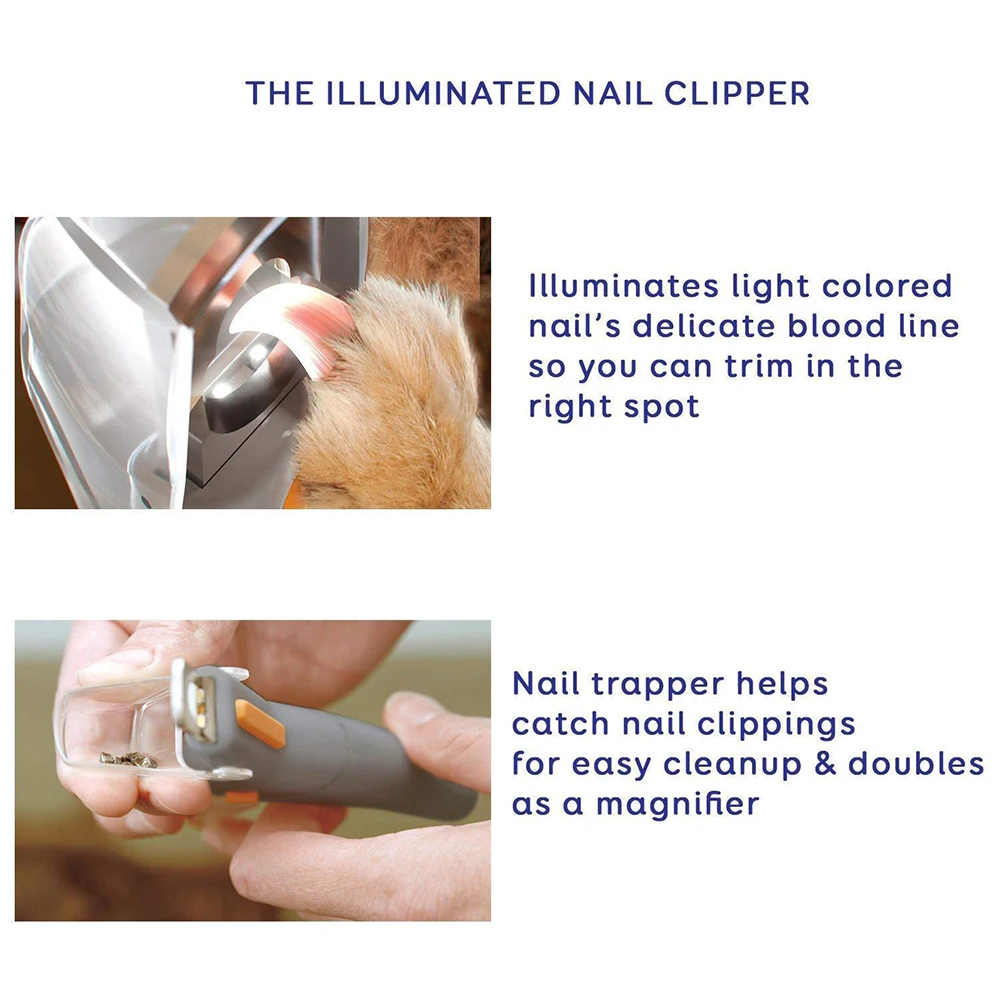 THE ILLUMINATED NAIL CLIPPER

Illuminates light colored nail's delicate blood line so you can trim in the right spot

Nail trapper helps catch nail clippings for easy cleanup & doubles as a magnifier