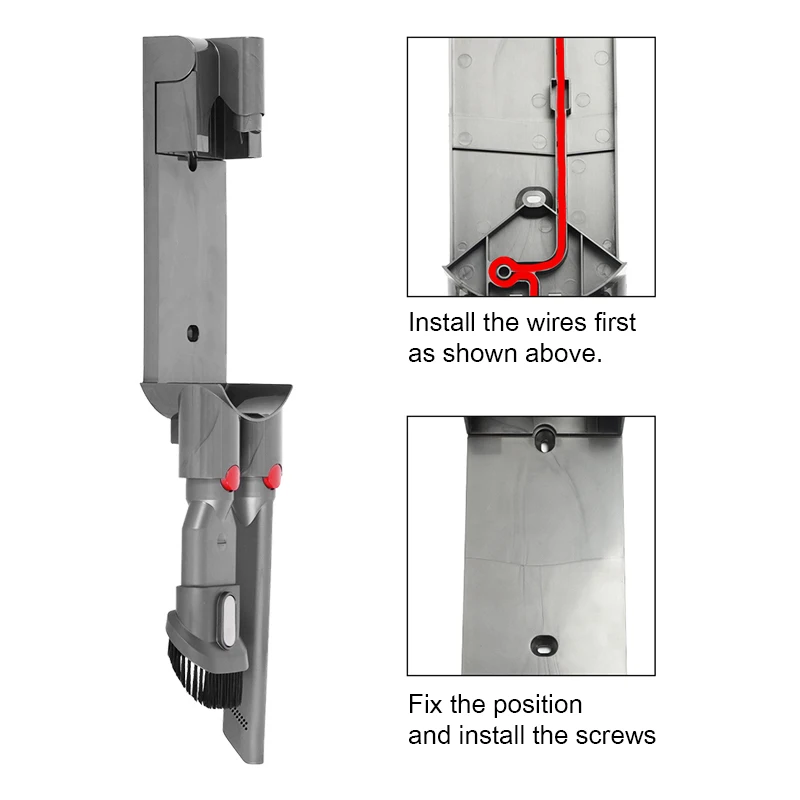 Install the wires first as shown above.

Fix the position and install the screws