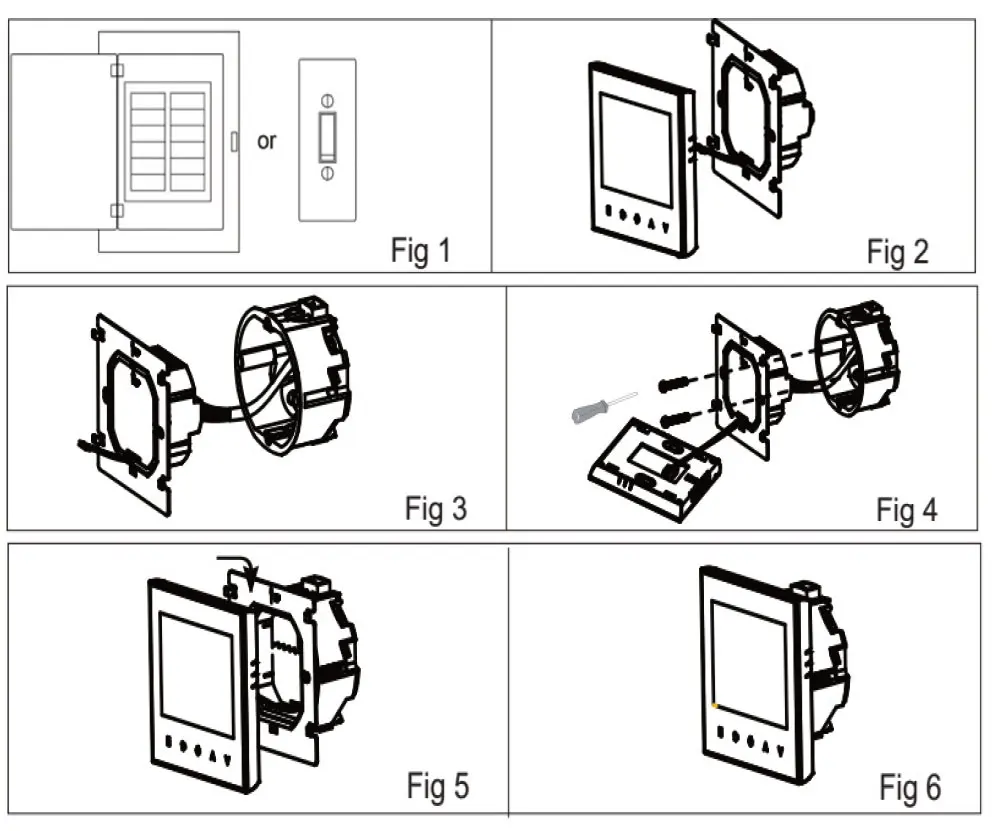 or

Fig 1

Fig 2

Fig 3

Fig 4

Fig 5

Fig 6