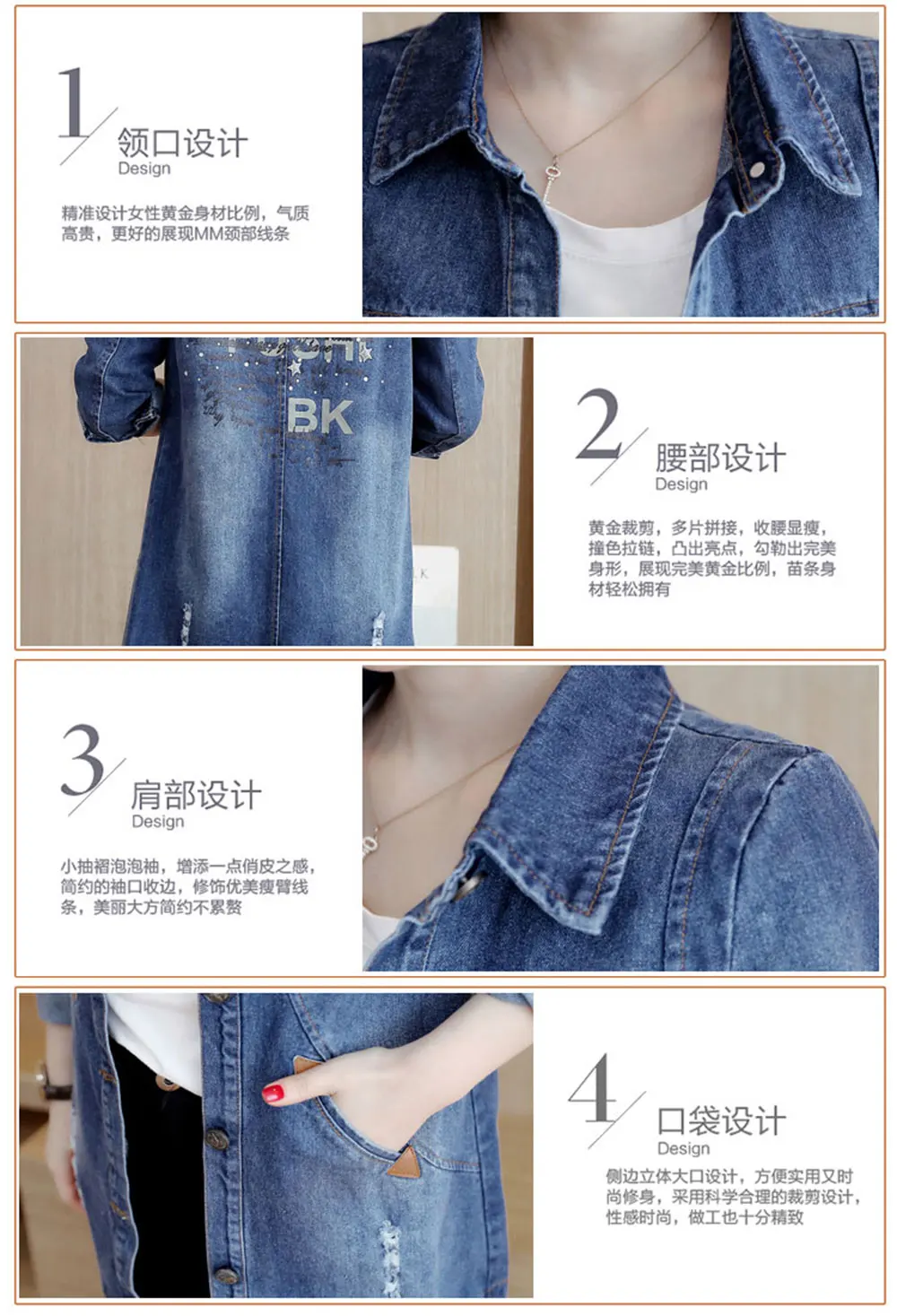 1
领口设计
Design

精准设计女性黄金身材比例，气质高贵，更好的展现MM颈部线条

BK

2
腰部设计
Design

黄金裁剪，多片拼接，收腰显瘦，撞色拉链，凸出亮点，勾勒出完美身形，展现完美黄金比例，苗条身材轻松拥有

3
肩部设计
Design

小抽褶泡泡袖，增添一点俏皮之感，简约的袖口收边，修饰优美瘦臂线条，美丽大方简约不累赘

4
口袋设计
Design

侧边立体大口设计，方便实用又时尚修身，采用科学合理的裁剪设计，性感时尚，做工也十分精致