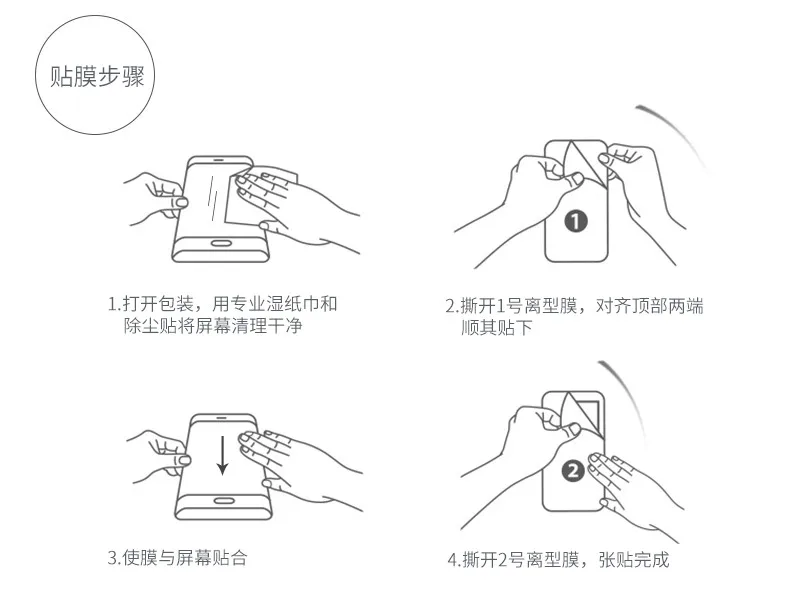 贴膜步骤

1

1.打开包装，用专业湿纸巾和除尘贴将屏幕清理干净

2.撕开1号离型膜，对齐顶部两端顺其贴下

2

3.使膜与屏幕贴合

4.撕开2号离型膜，张贴完成