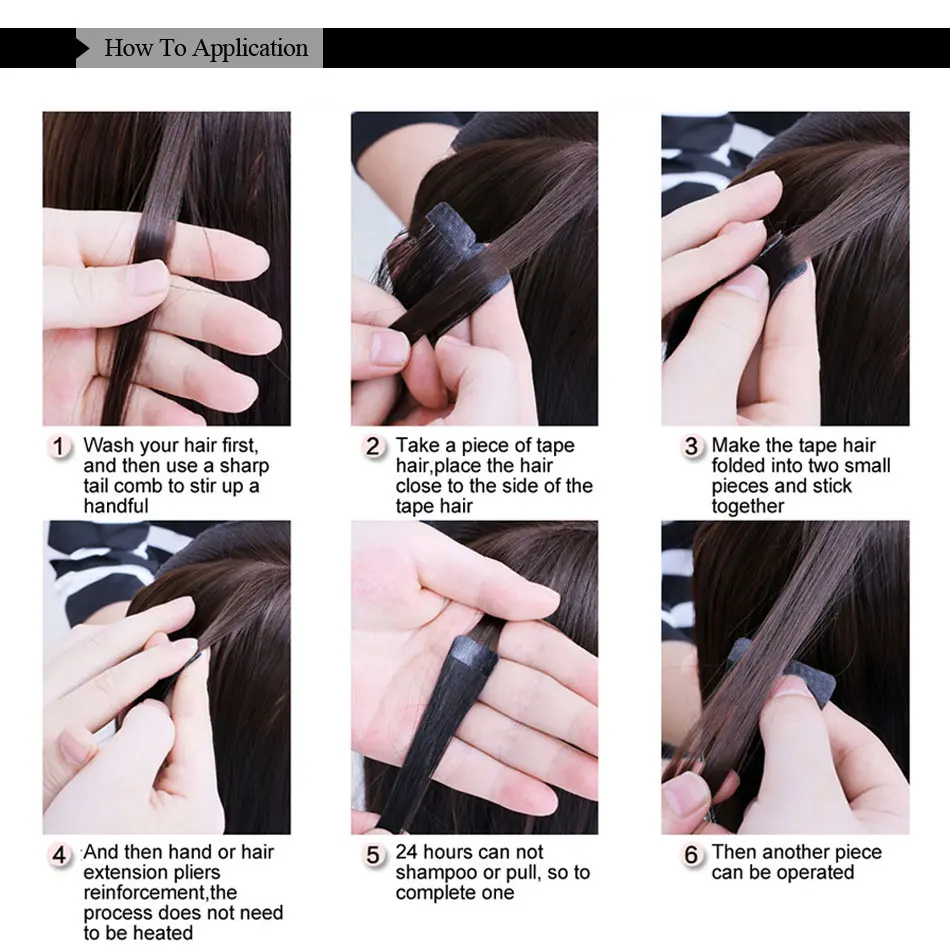 How To Application

1 Wash your hair first, and then use a sharp tail comb to stir up a handful

2 Take a piece of tape hair,place the hair close to the side of the tape hair

3 Make the tape hair folded into two small pieces and stick together

4 And then hand or hair extension pliers reinforcement,the process does not need to be heated

5 24 hours can not shampoo or pull, so to complete one

6 Then another piece can be operated