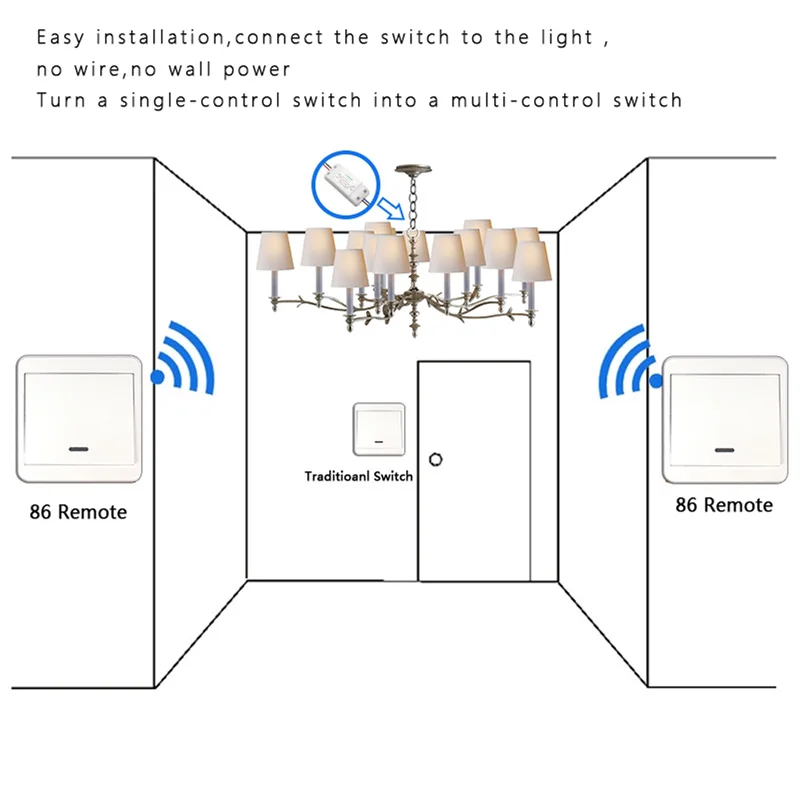 Easy installation,connect the switch to the light ,
no wire,no wall power
Turn a single-control switch into a multi-control switch

86 Remote

Traditioanl Switch

86 Remote