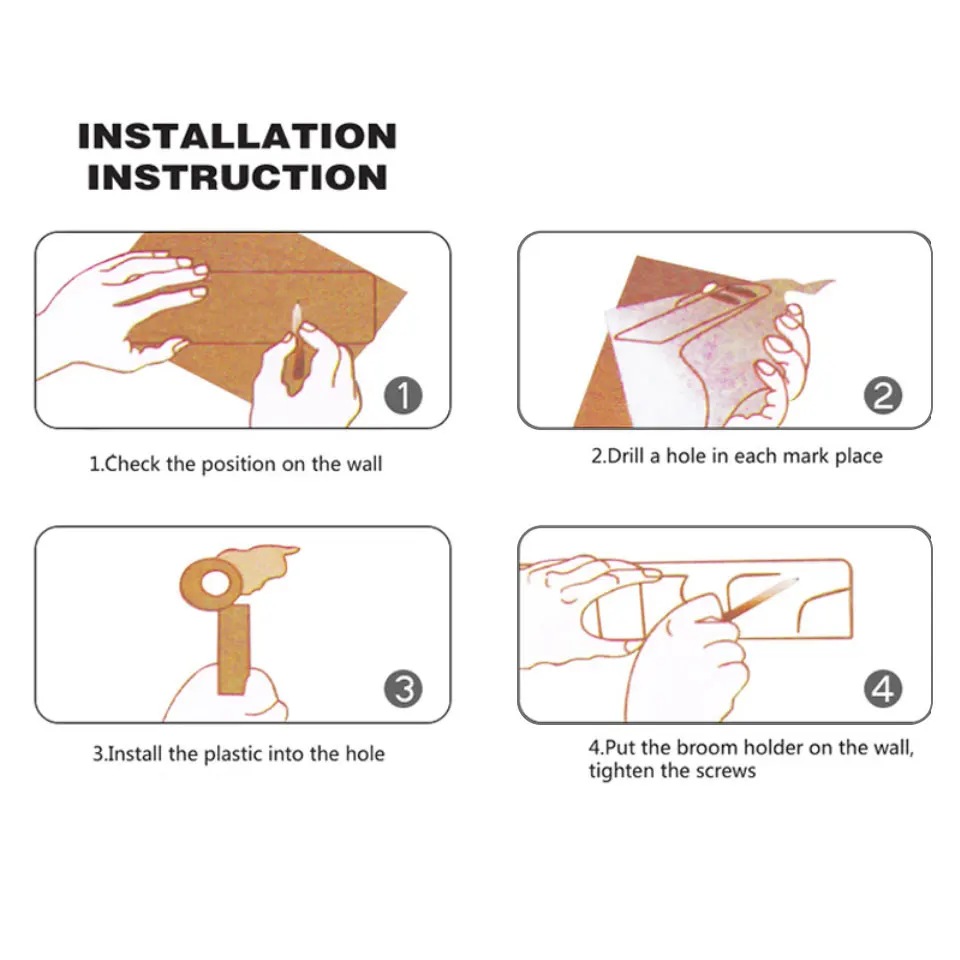 INSTALLATION INSTRUCTION

1

1.Check the position on the wall

2

2.Drill a hole in each mark place

3

3.Install the plastic into the hole

4

4.Put the broom holder on the wall, tighten the screws